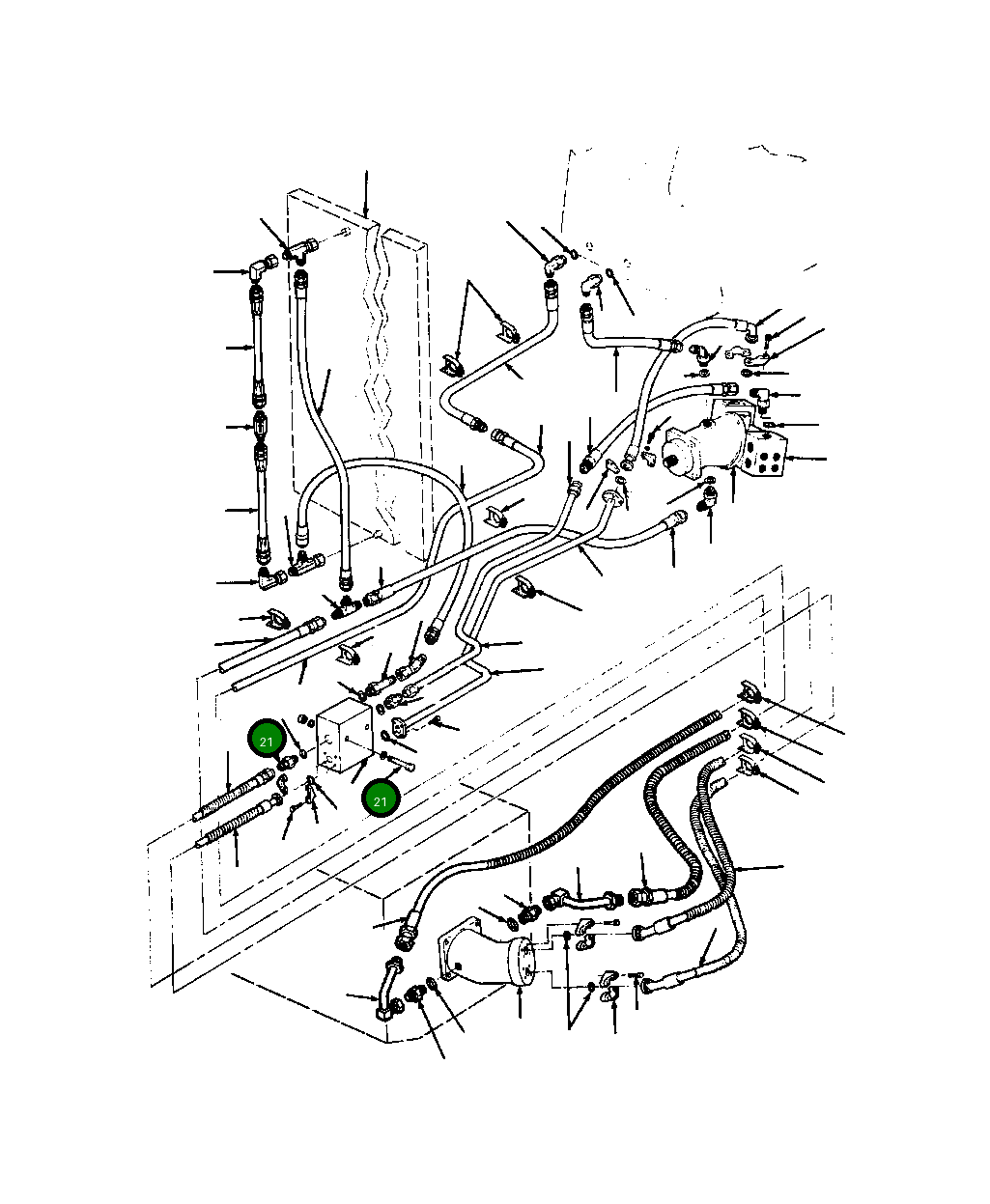 21

21