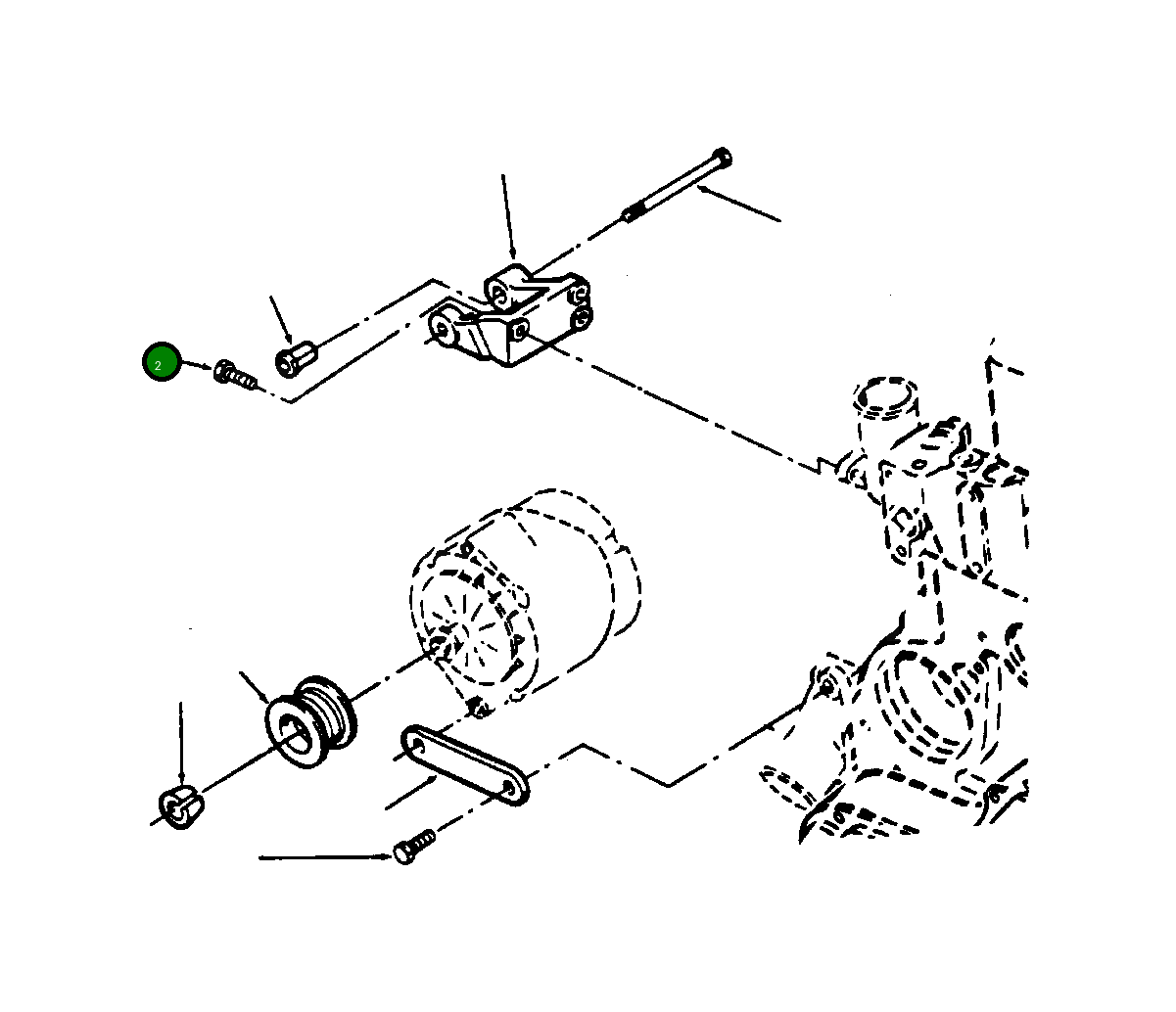 2