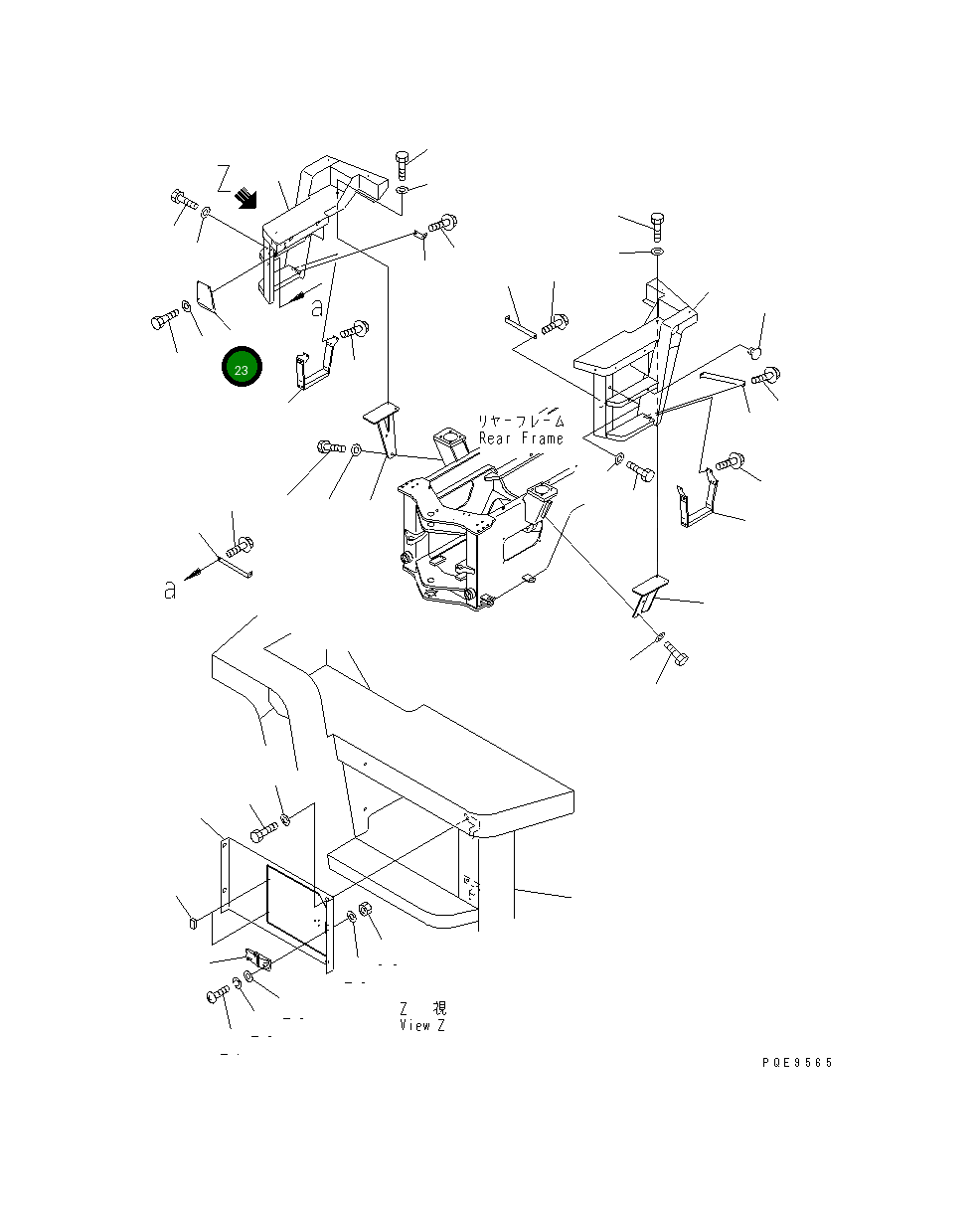 Z

a

23

リヤーフレーム
Rear Frame

a

Z 視
View Z

PQE9565