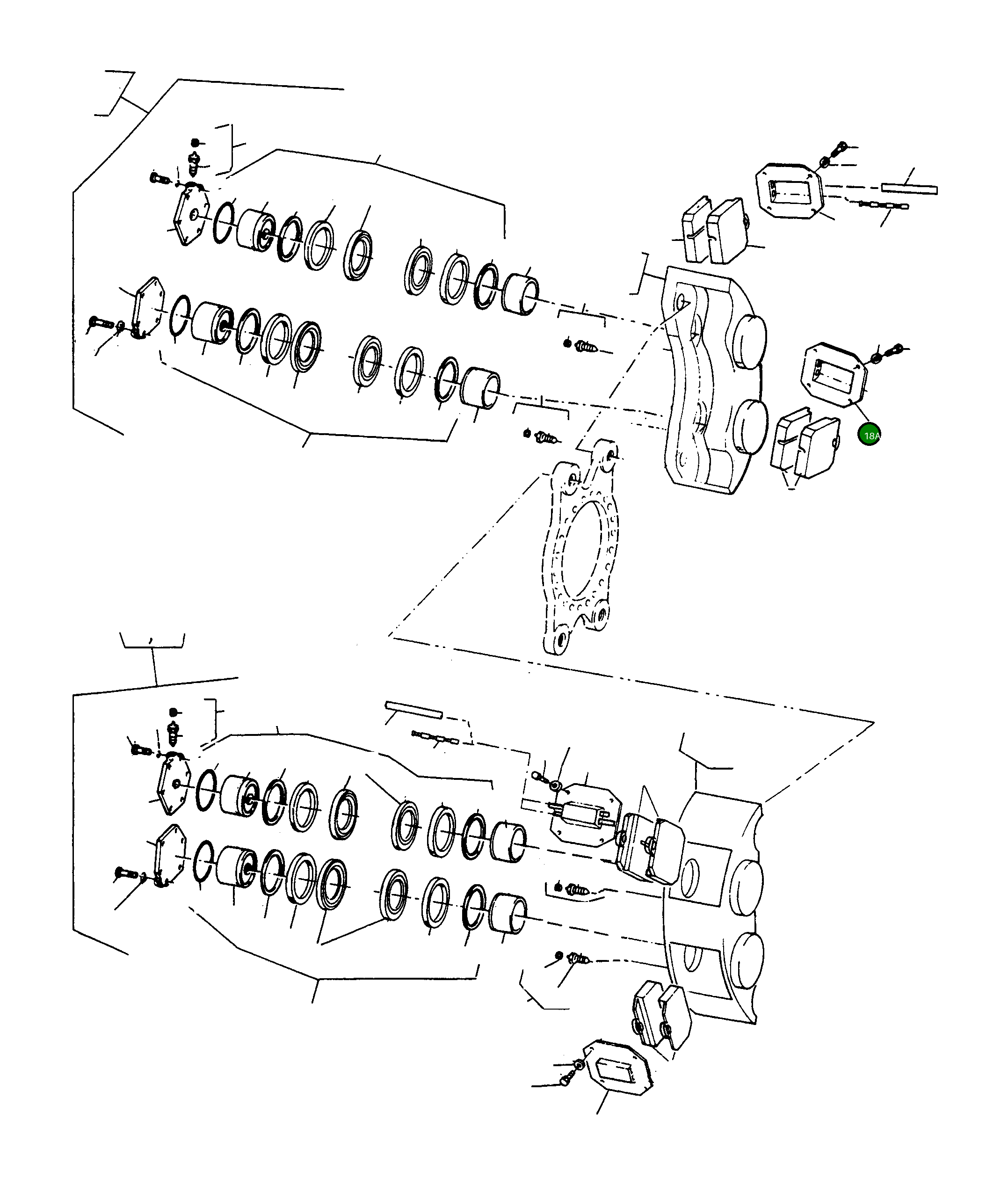 18A