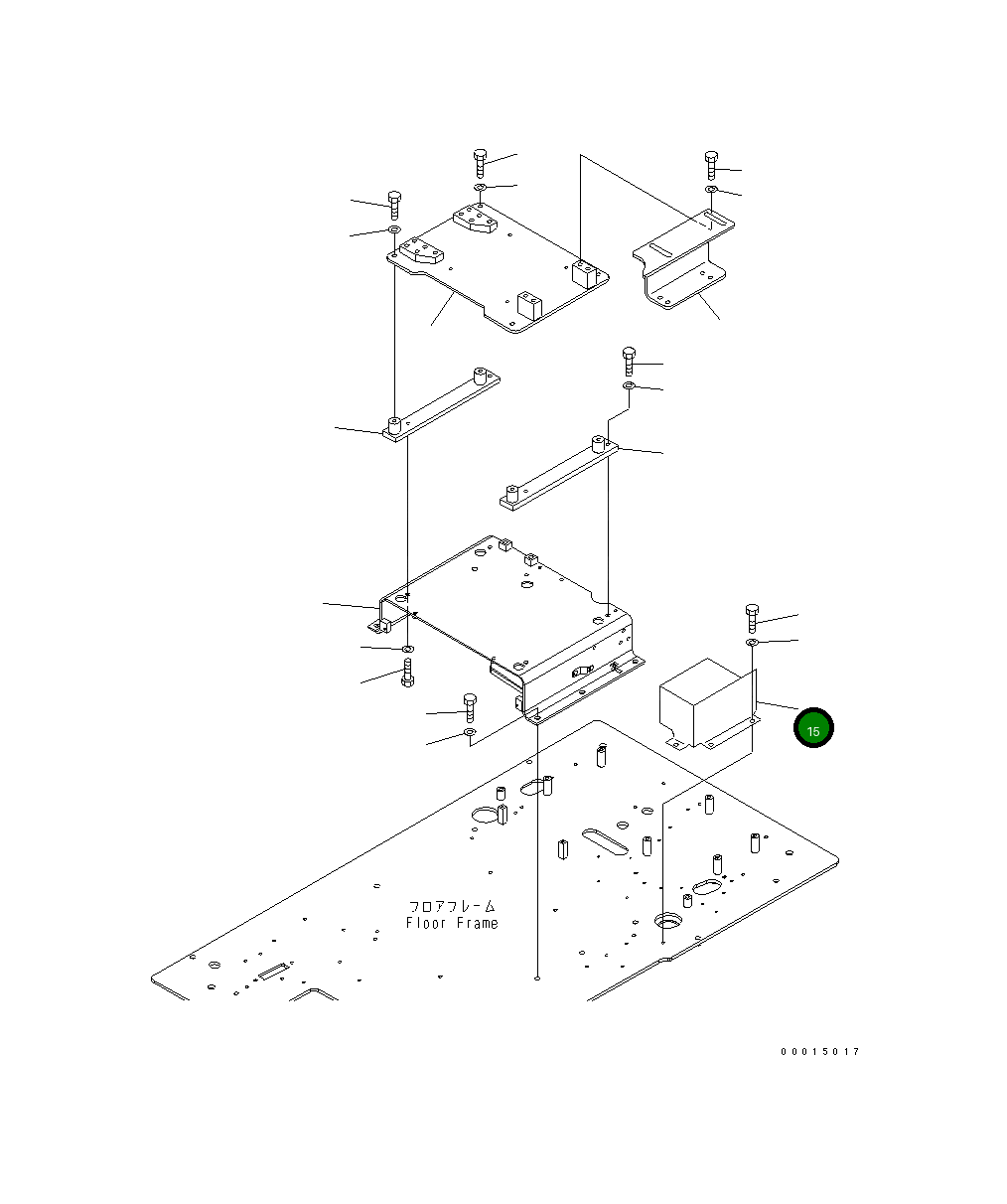 15

フロアフレーム
Floor Frame

00015017