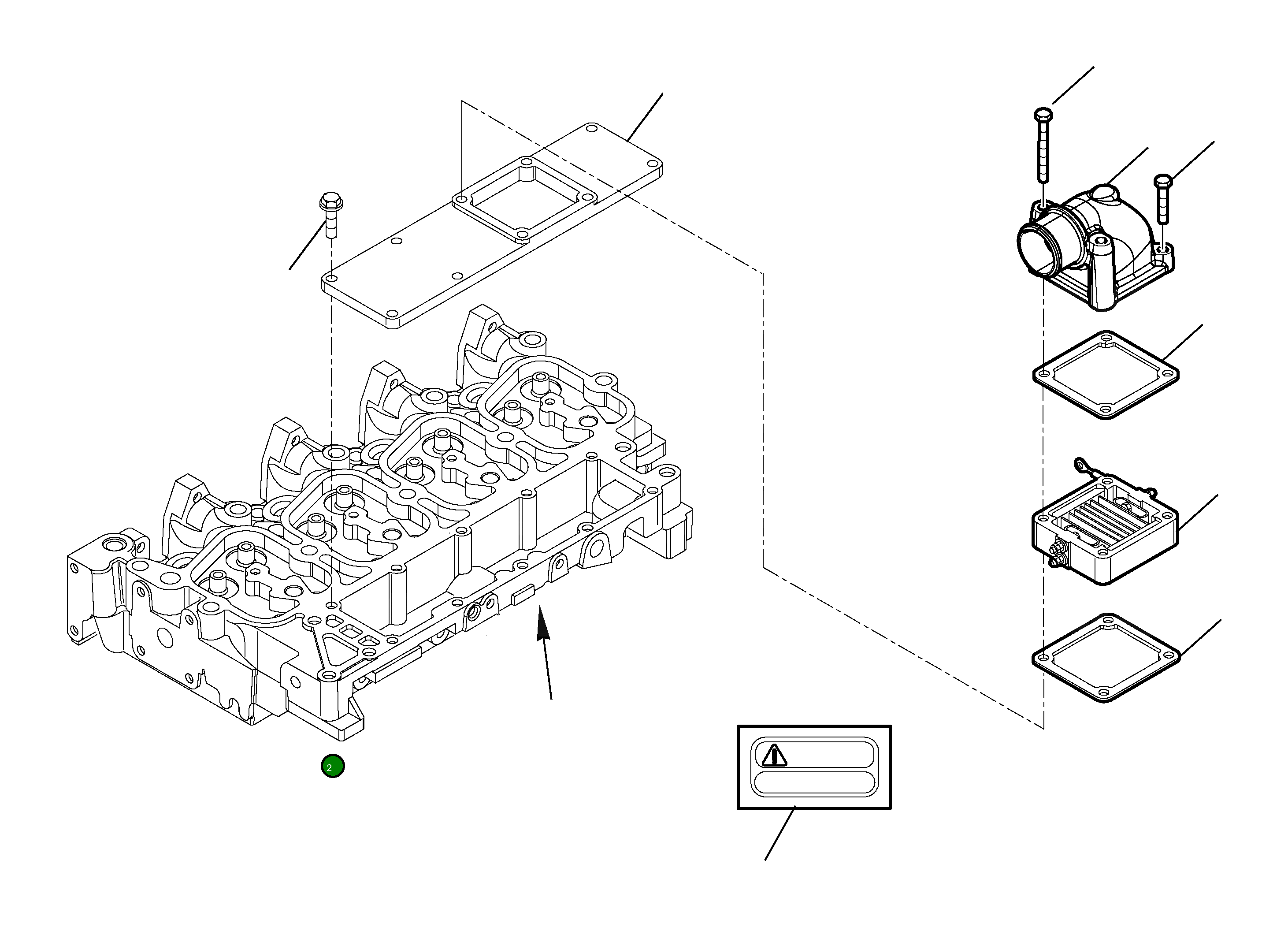 2