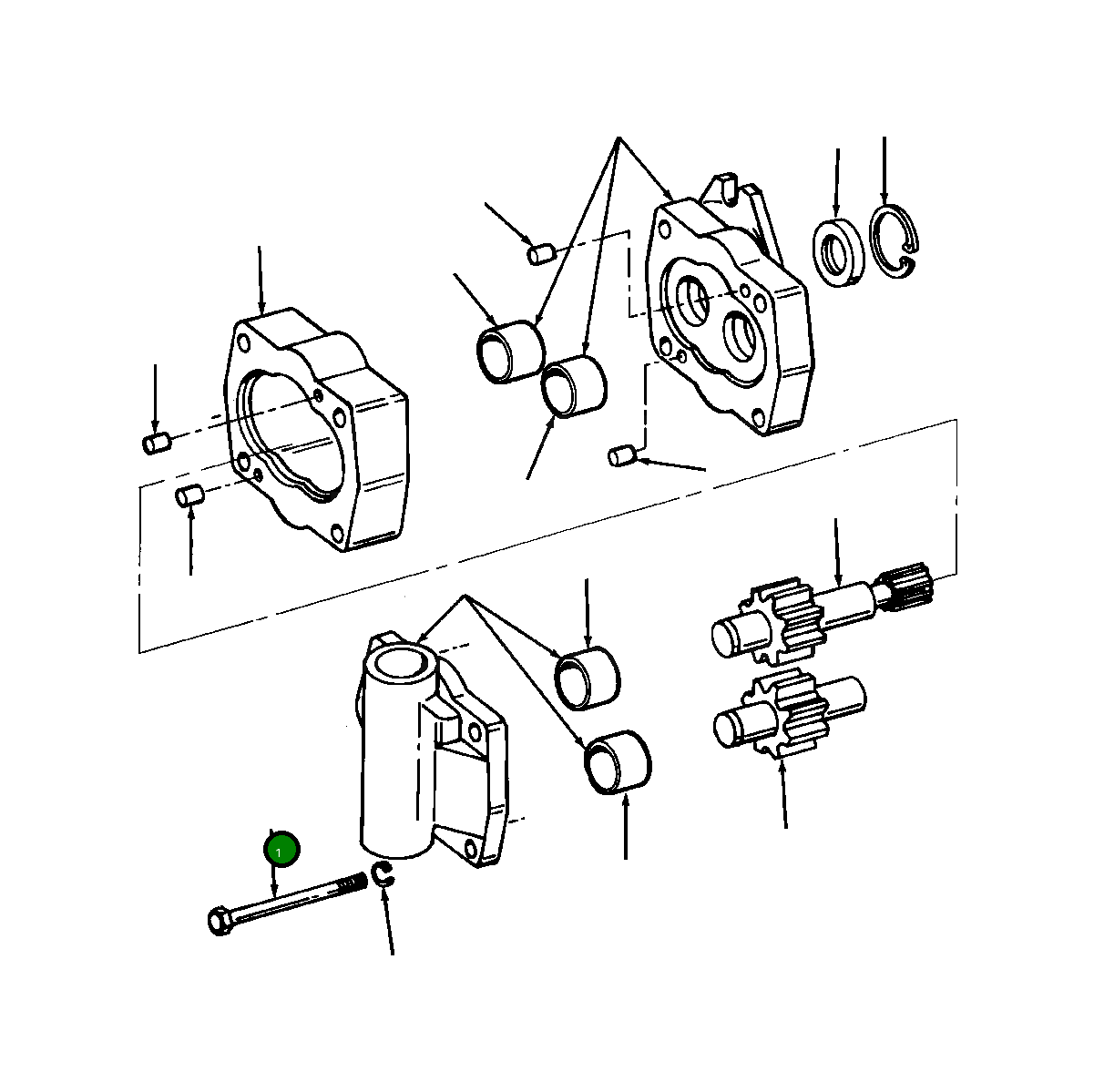 1