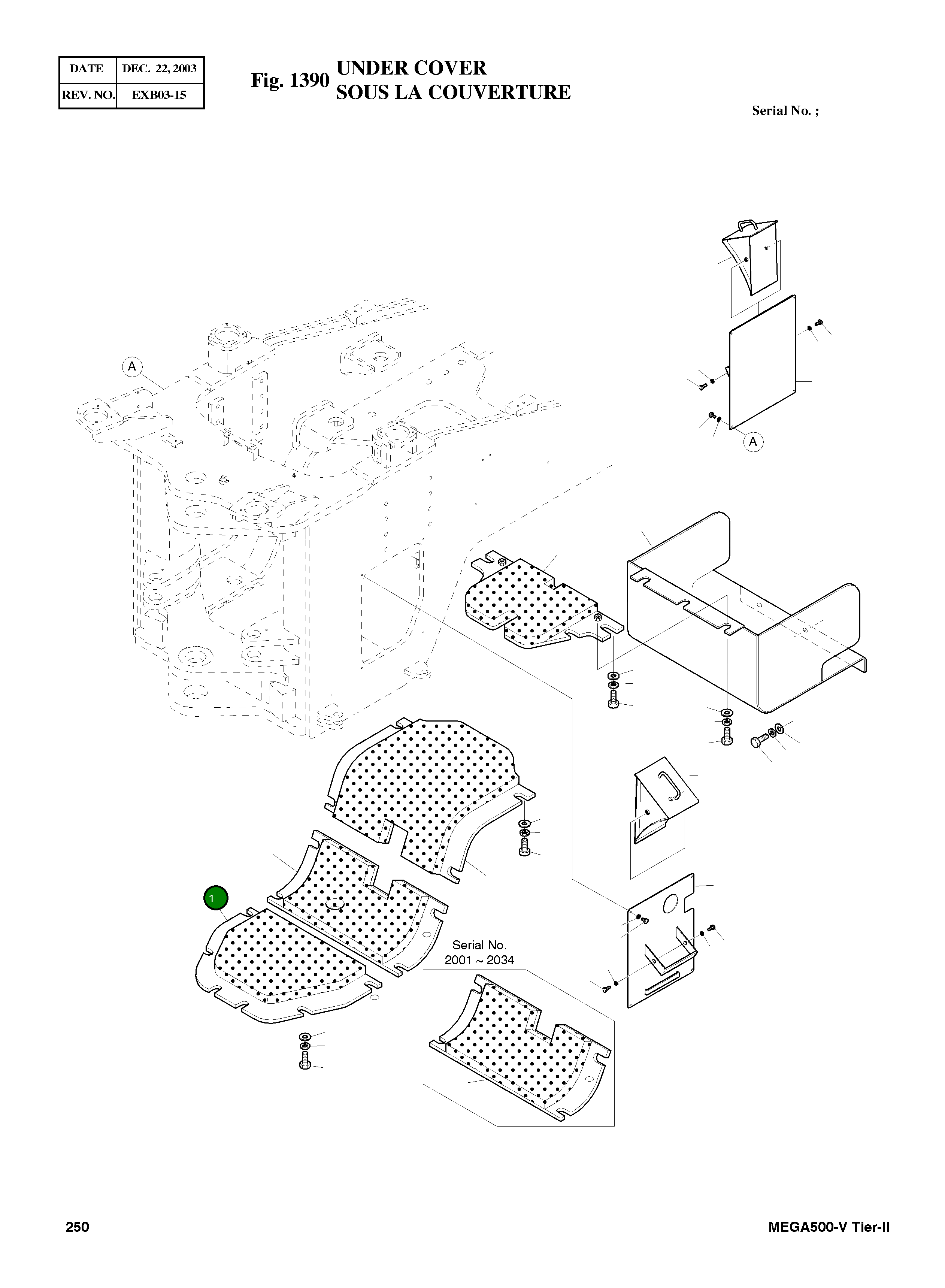 | DATE | DEC. 22, 2003 |
|---|---|
| REV. NO. | EXB03-15 |

Fig. 1390 UNDER COVER
SOUS LA COUVERTURE

Serial No. ;

A

A

1

Serial No.
2001 ~ 2034

250

MEGA500-V Tier-II