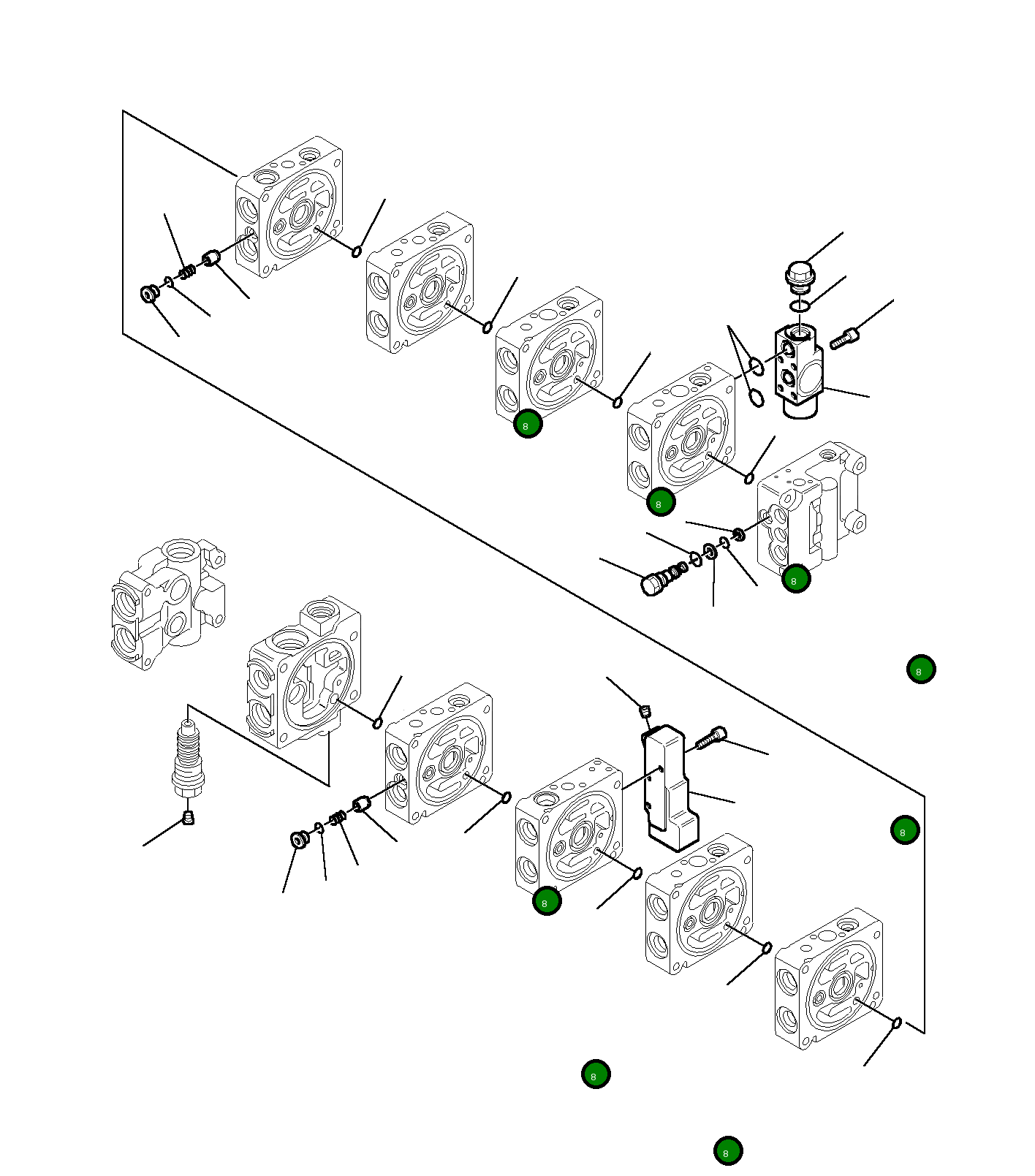 8
8
8
8
8
8
8
8