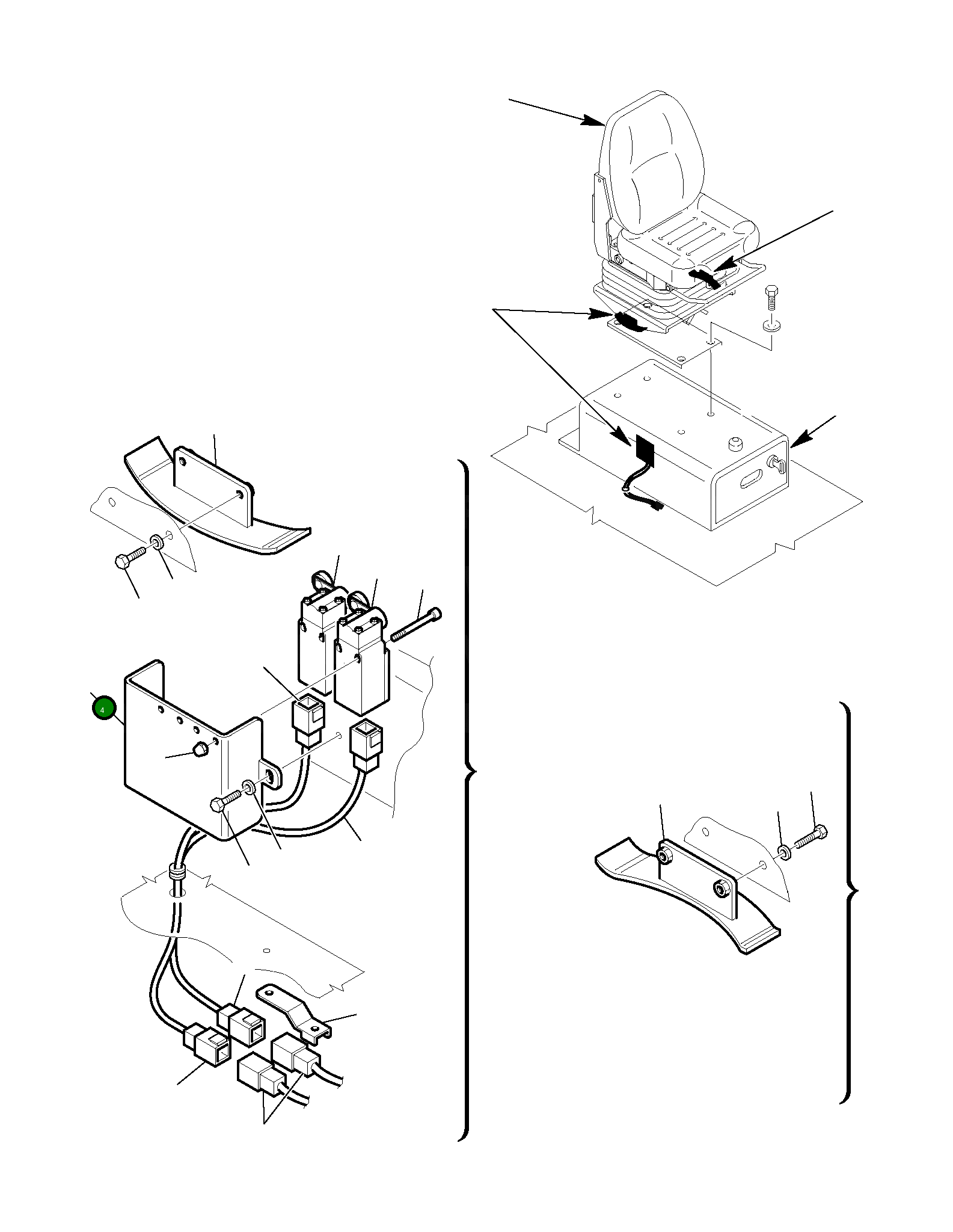 4