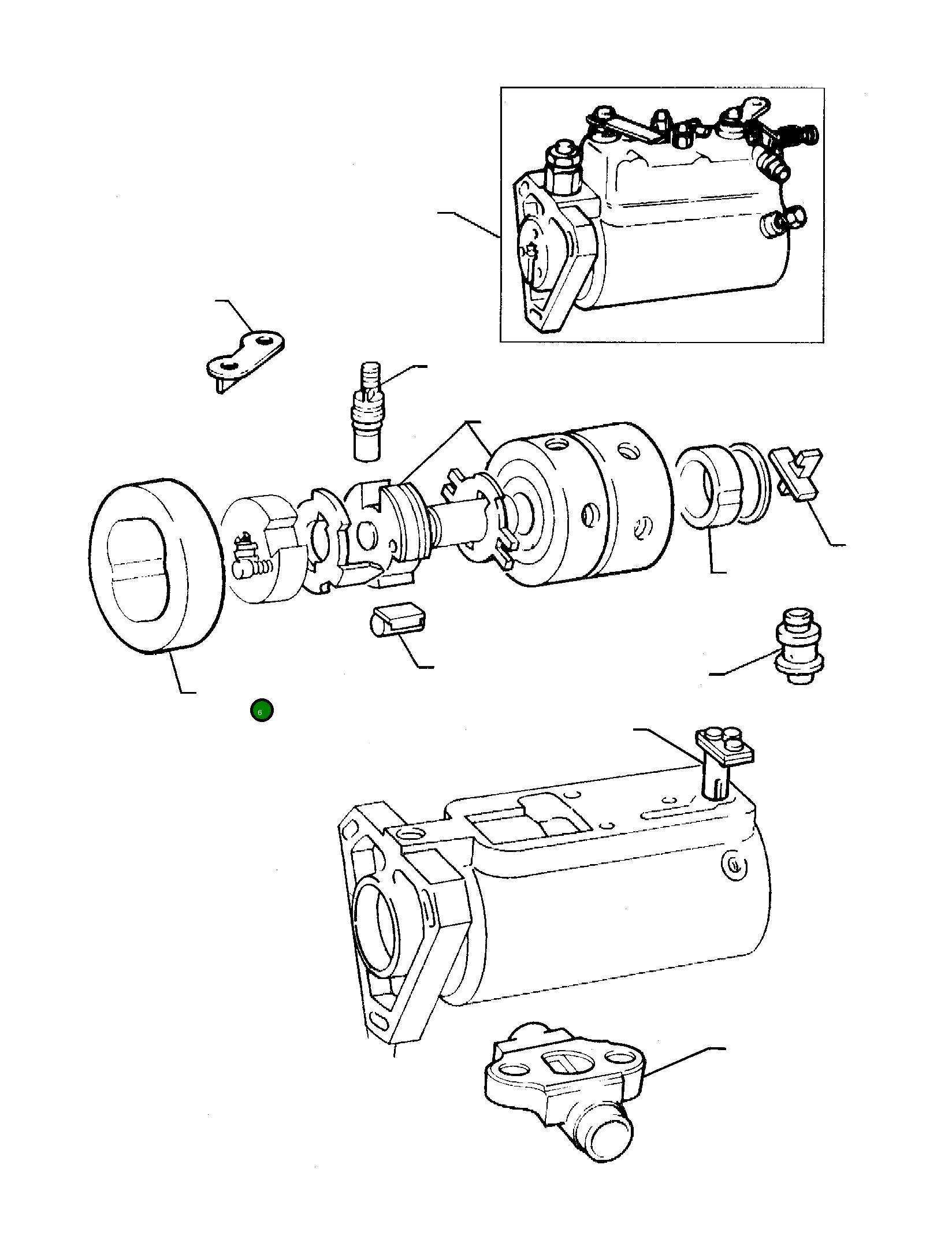 6