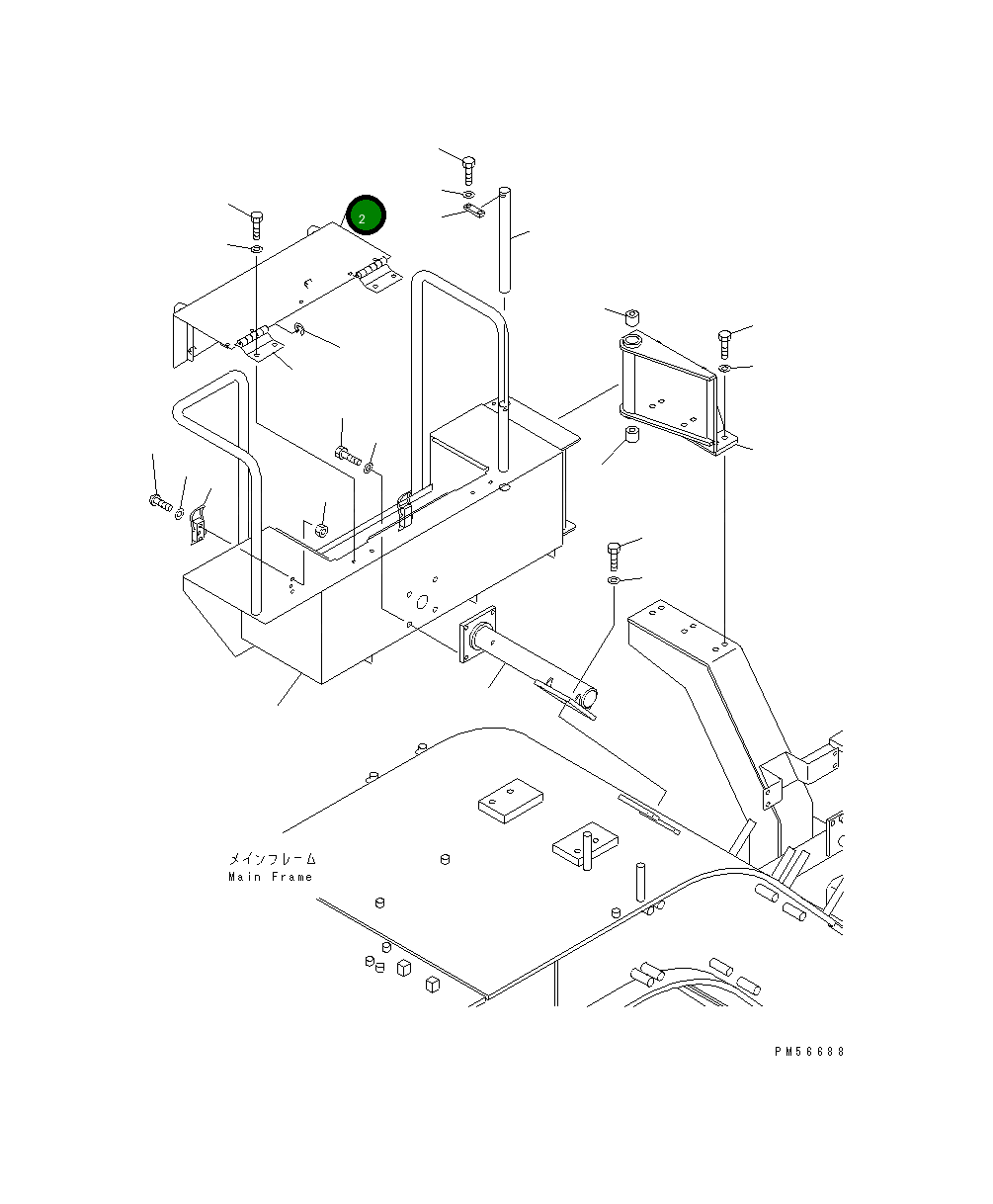 2

メインフレーム
Main Frame

PM56688