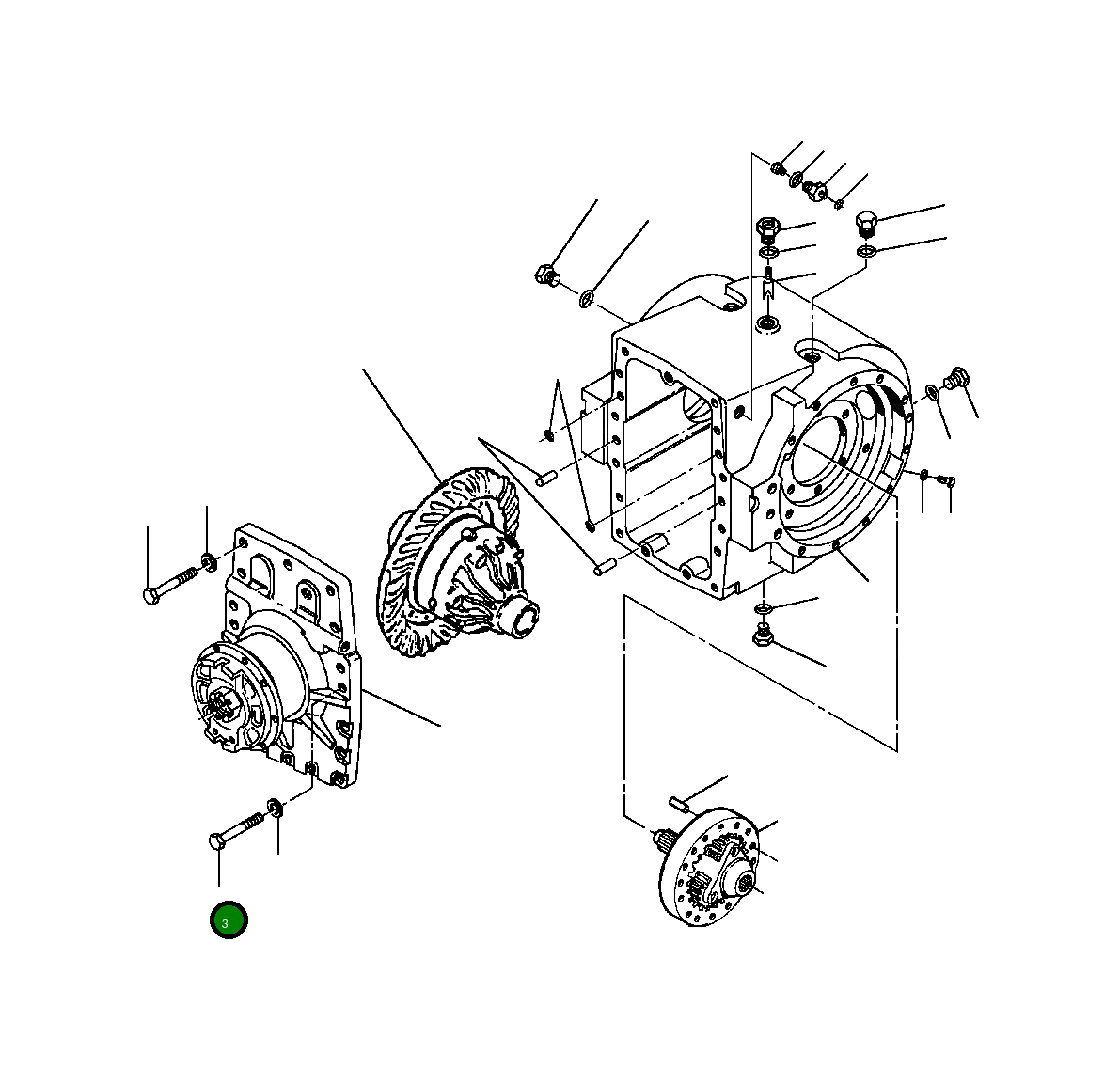 3