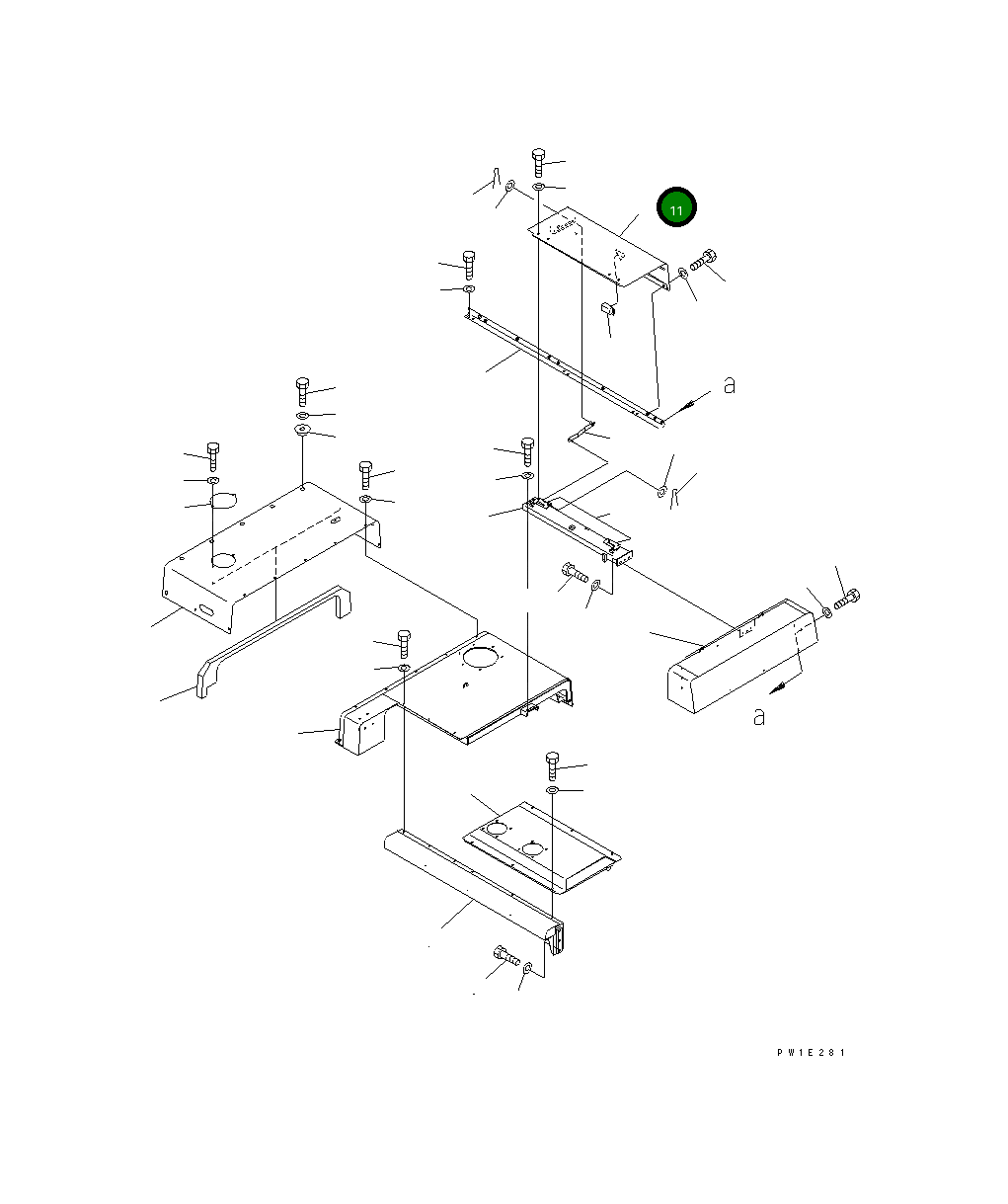 11

a

a

PW1E281