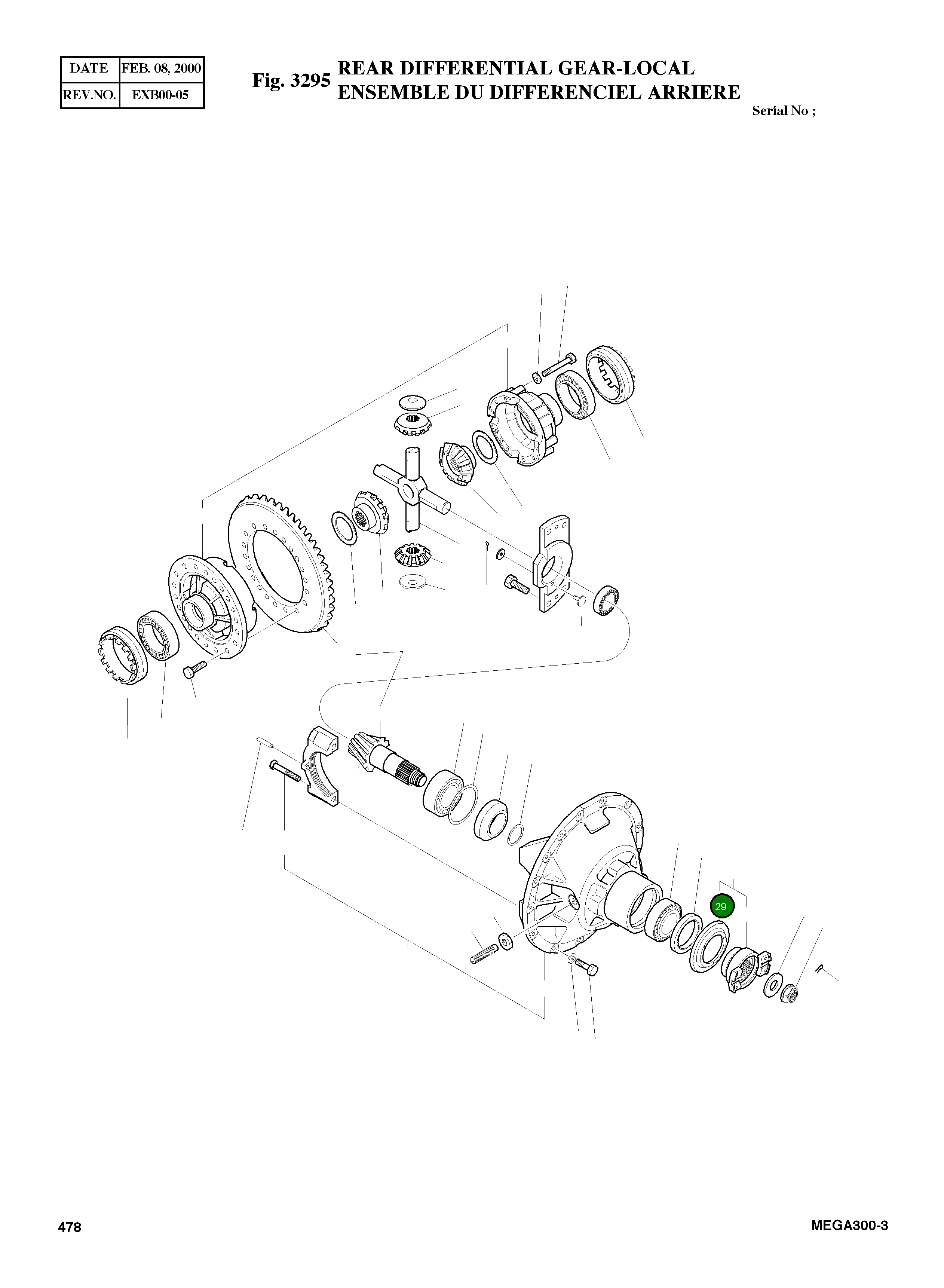 | DATE | FEB. 08, 2000 |
|---|---|
| REV.NO. | EXB00-05 |

Fig. 3295 REAR DIFFERENTIAL GEAR-LOCAL
ENSEMBLE DU DIFFERENCIEL ARRIERE

Serial No ;

29

478

MEGA300-3