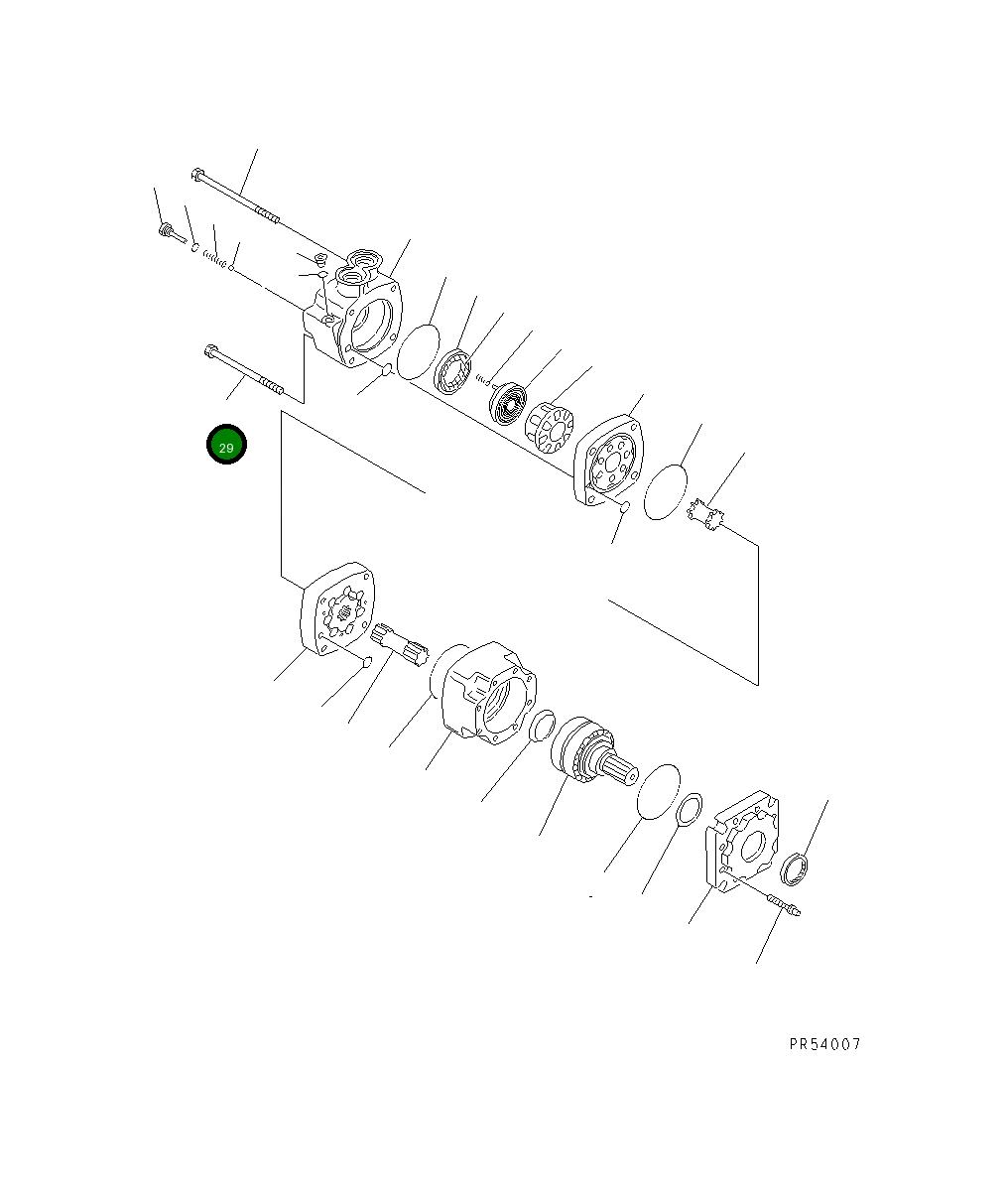 29

PR54007