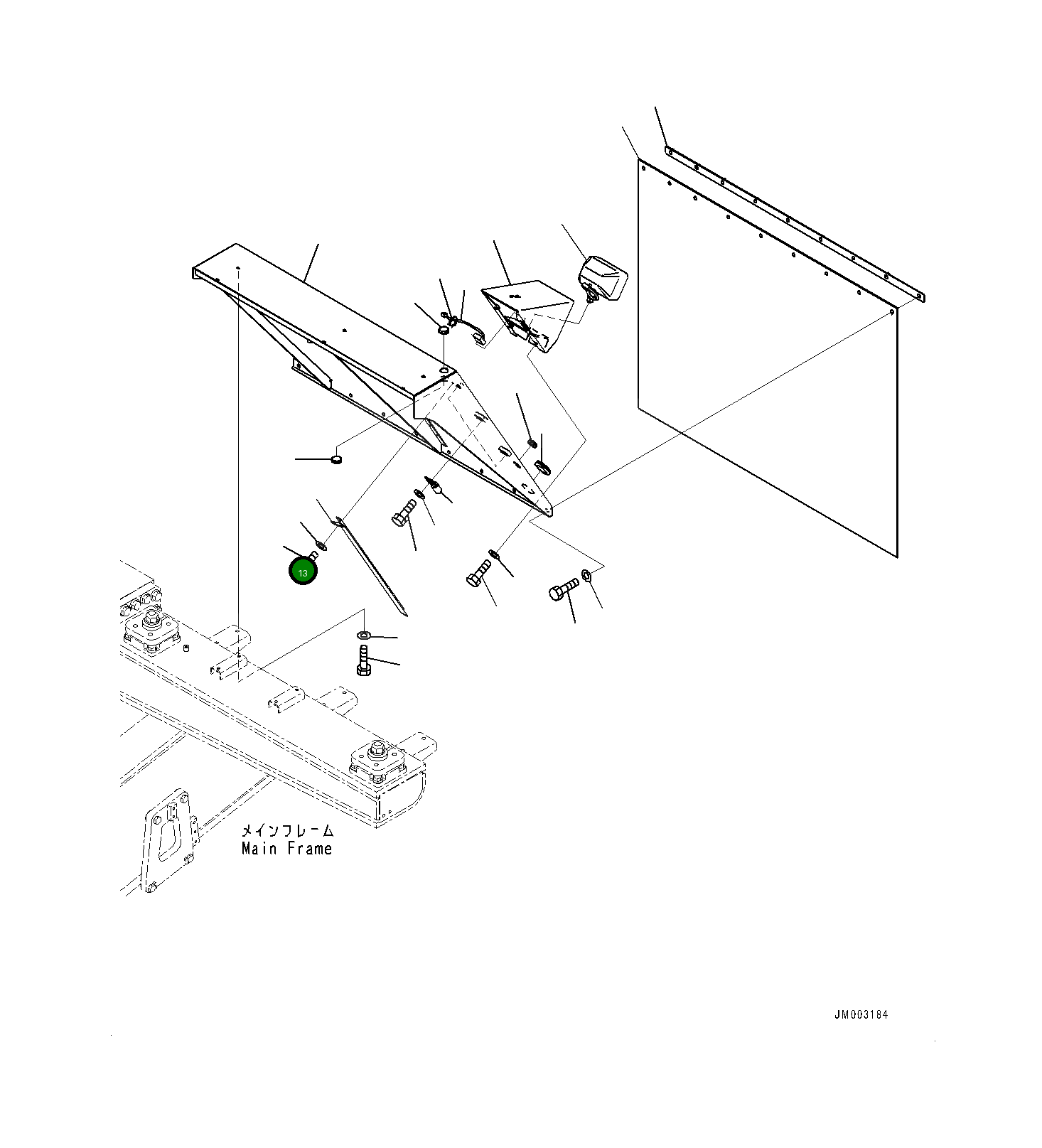 13

メインフレーム
Main Frame

JM003184