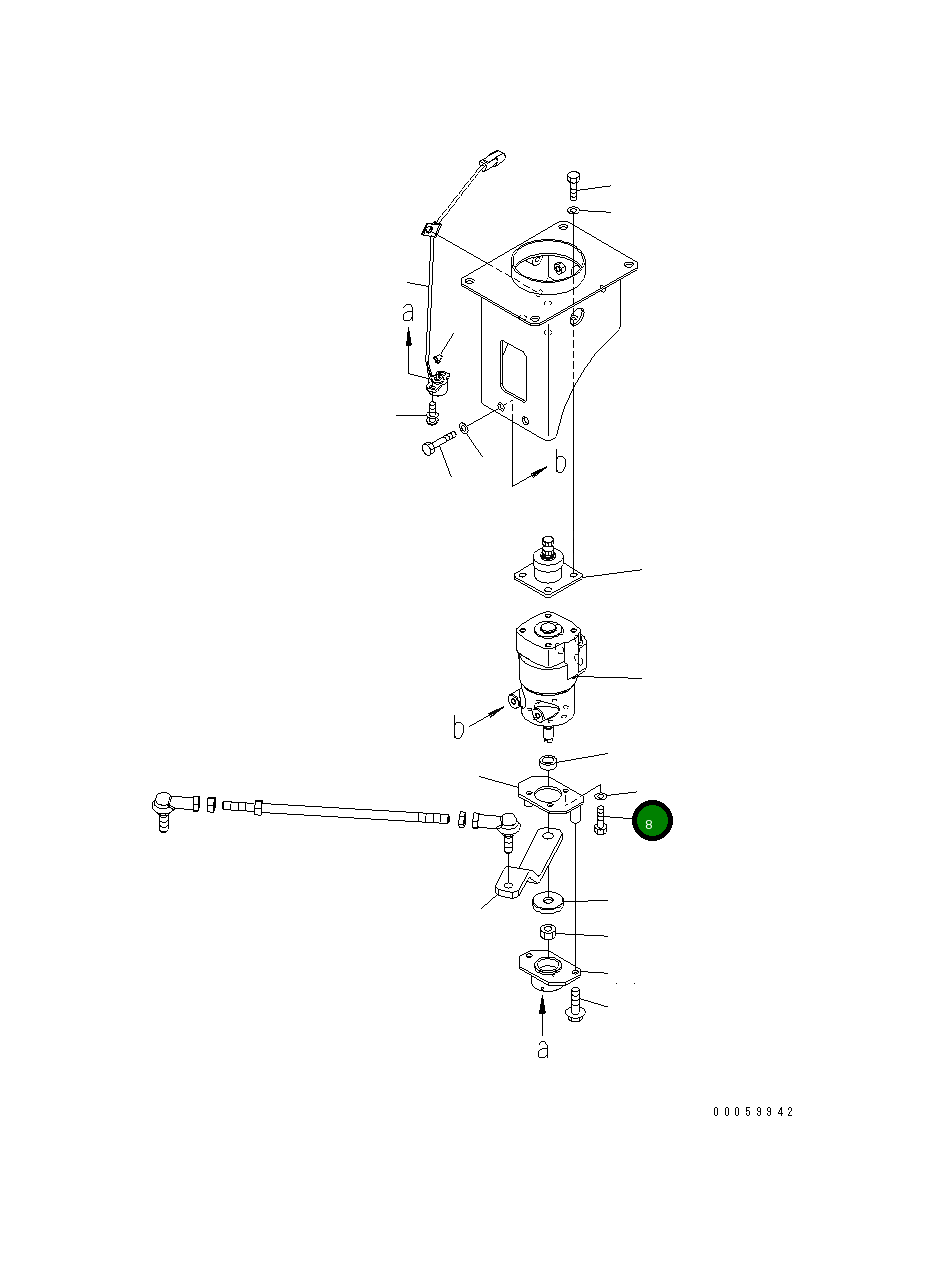 a
b
b
8
a
00059942