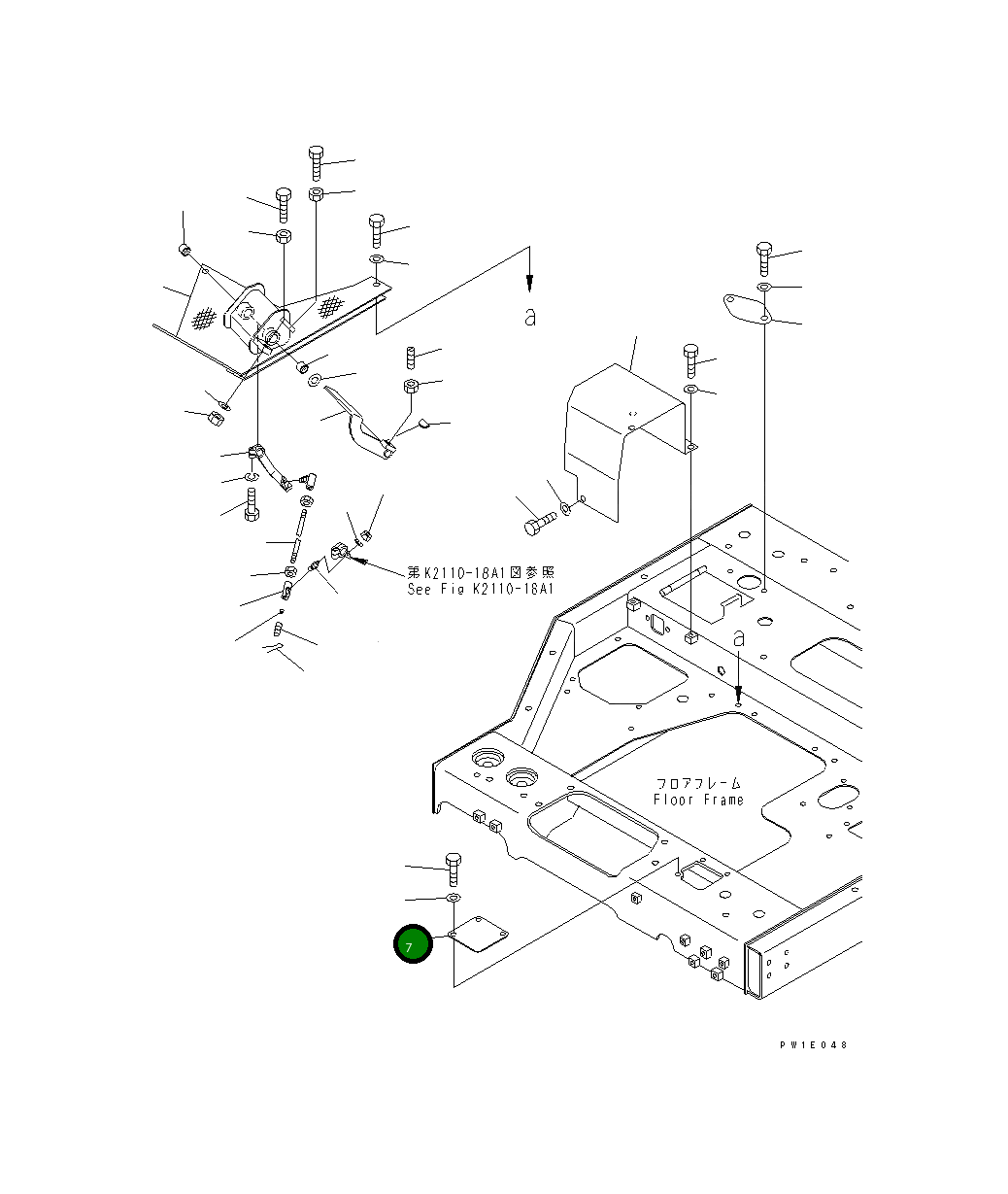 a

第K2110-18A1図参照
See Fig K2110-18A1

a

フロアフレーム
Floor Frame

7

PW1E048