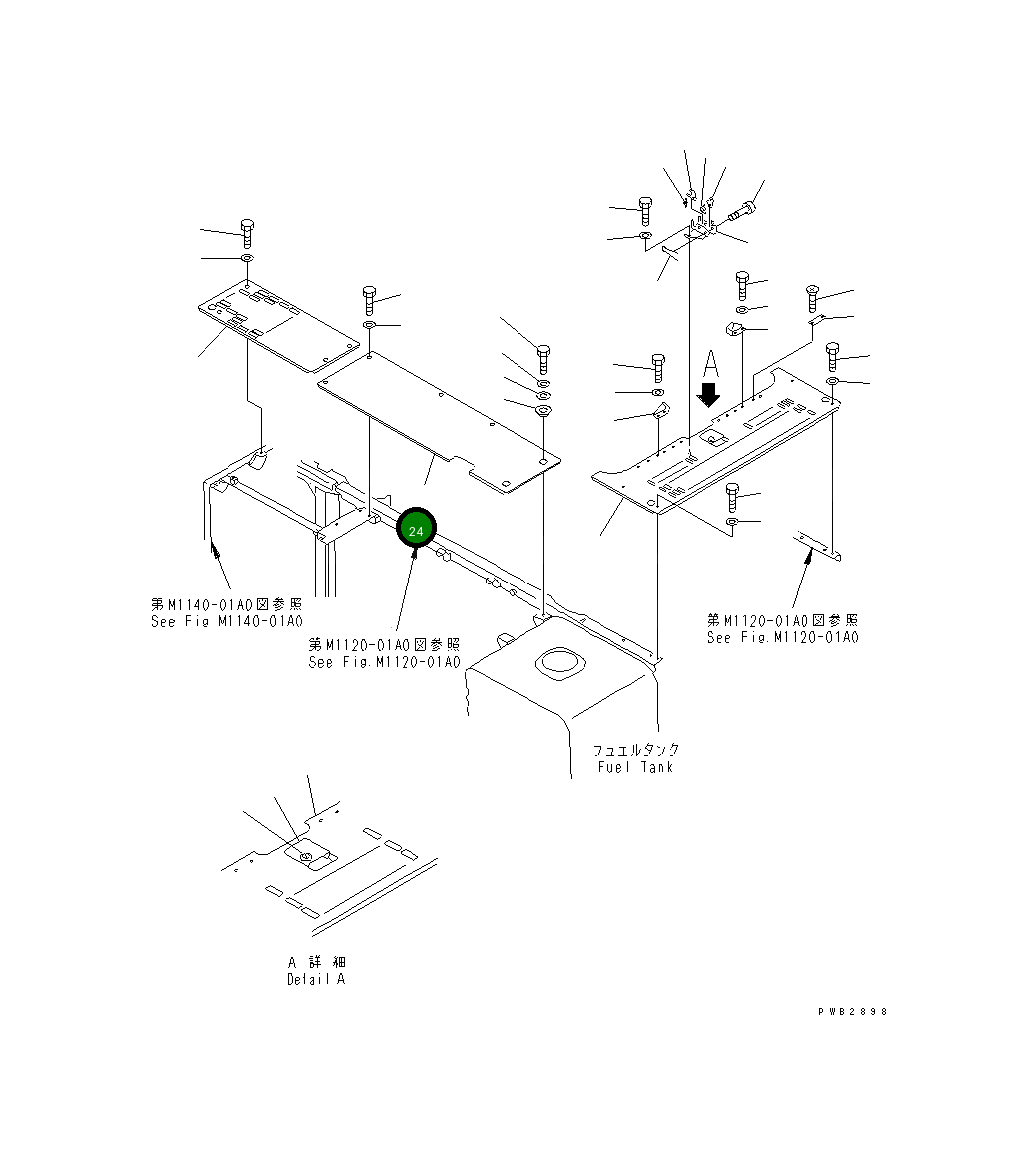 A

24

第M1140-01A0図参照
See Fig M1140-01A0

第M1120-01A0図参照
See Fig.M1120-01A0

第M1120-01A0図参照
See Fig.M1120-01A0

フュエルタンク
Fuel Tank

A 詳 細
Detail A

PWB2898