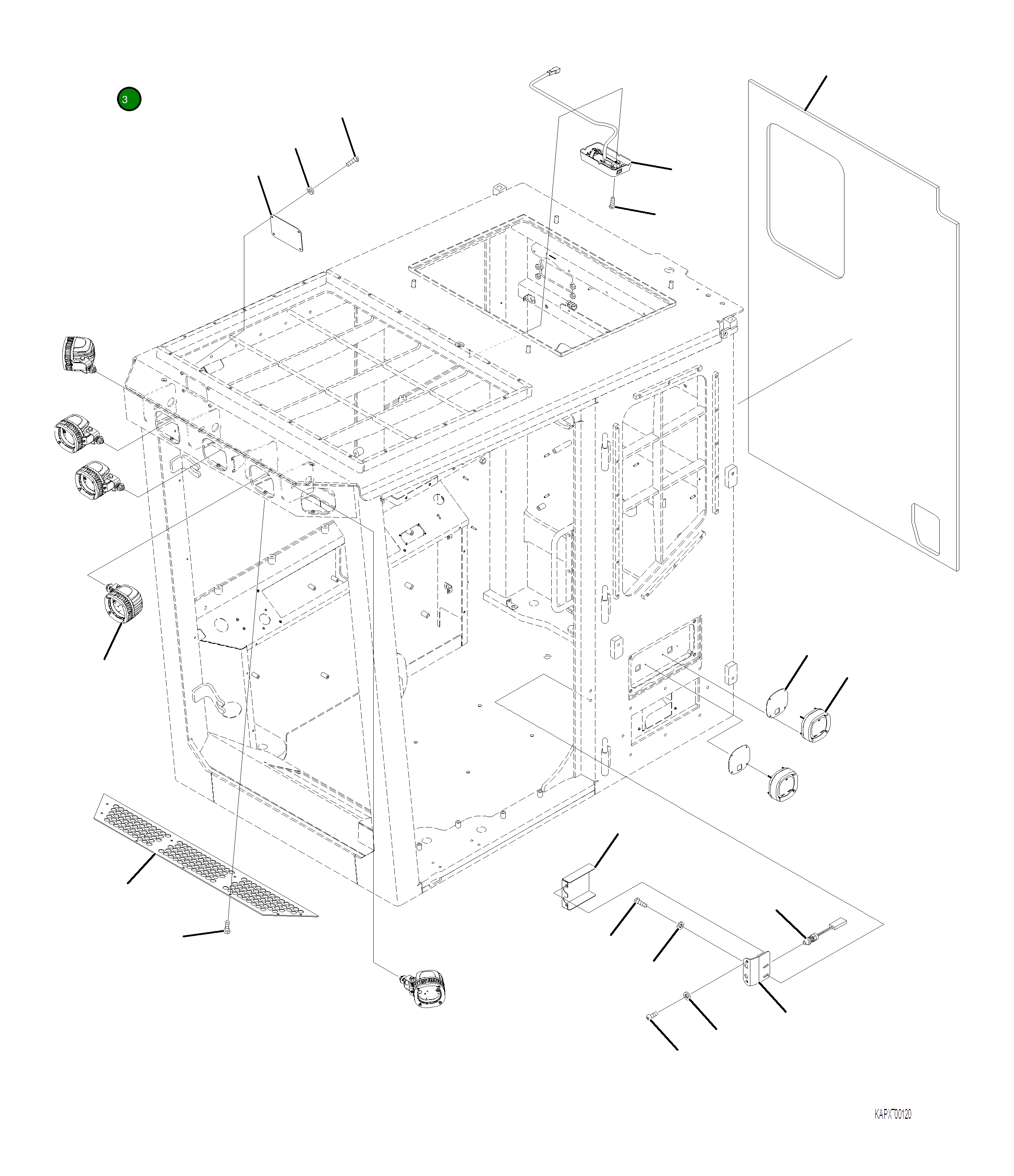 3

KAPX00120