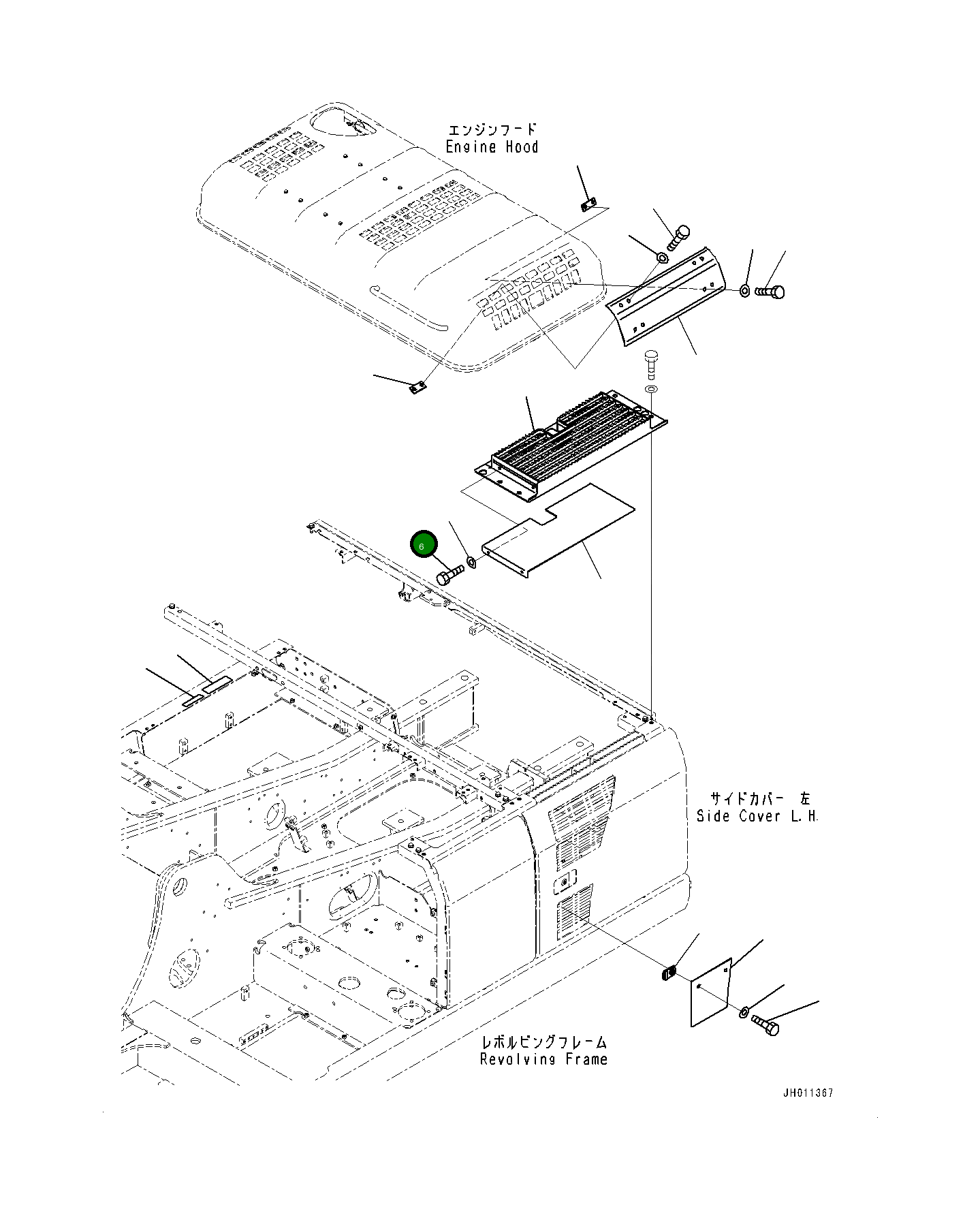 エンジンフード
Engine Hood

6

サイドカバー 左
Side Cover L.H.

レボルビングフレーム
Revolving Frame

JH011367