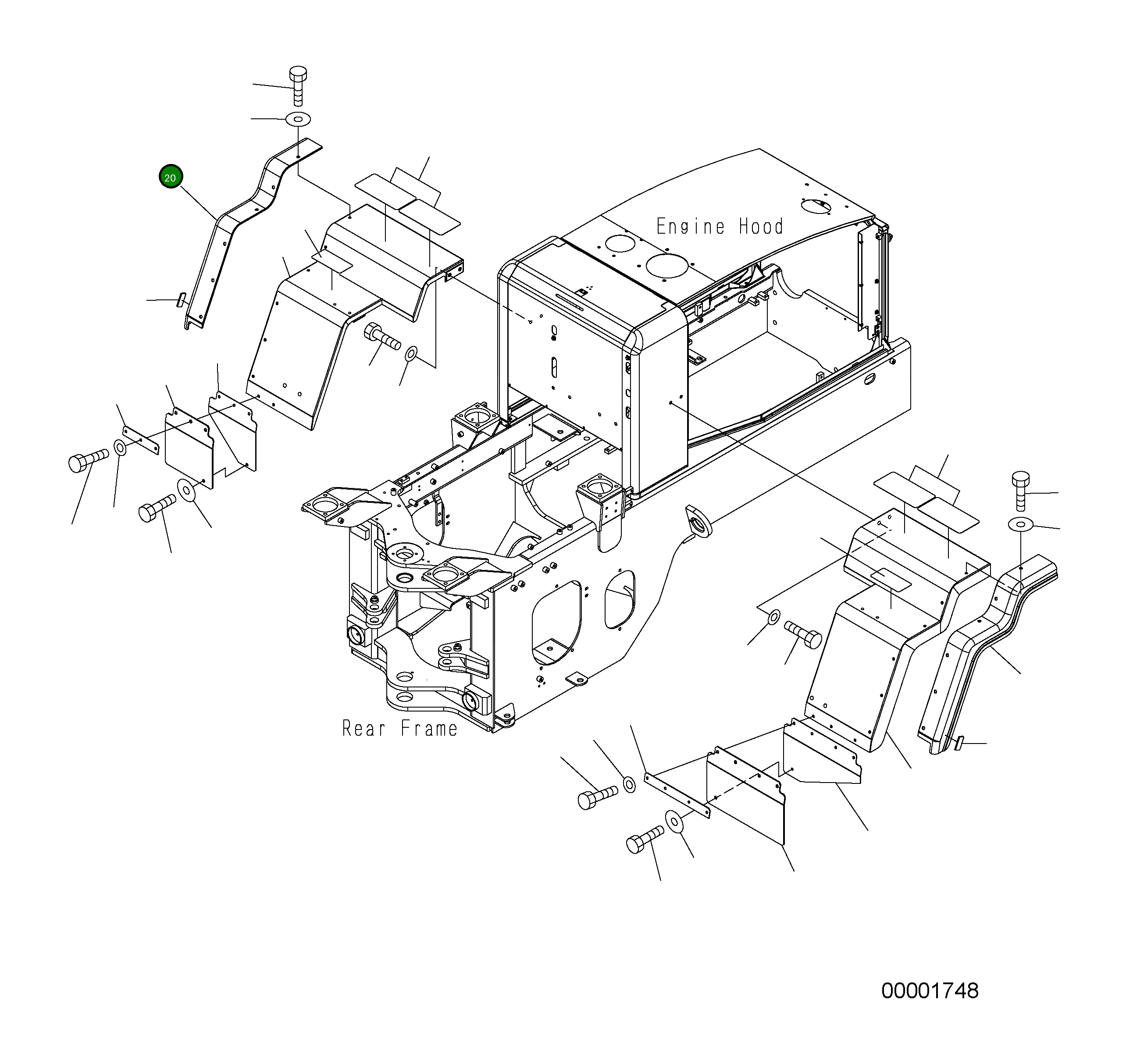 20

Engine Hood

Rear Frame

00001748