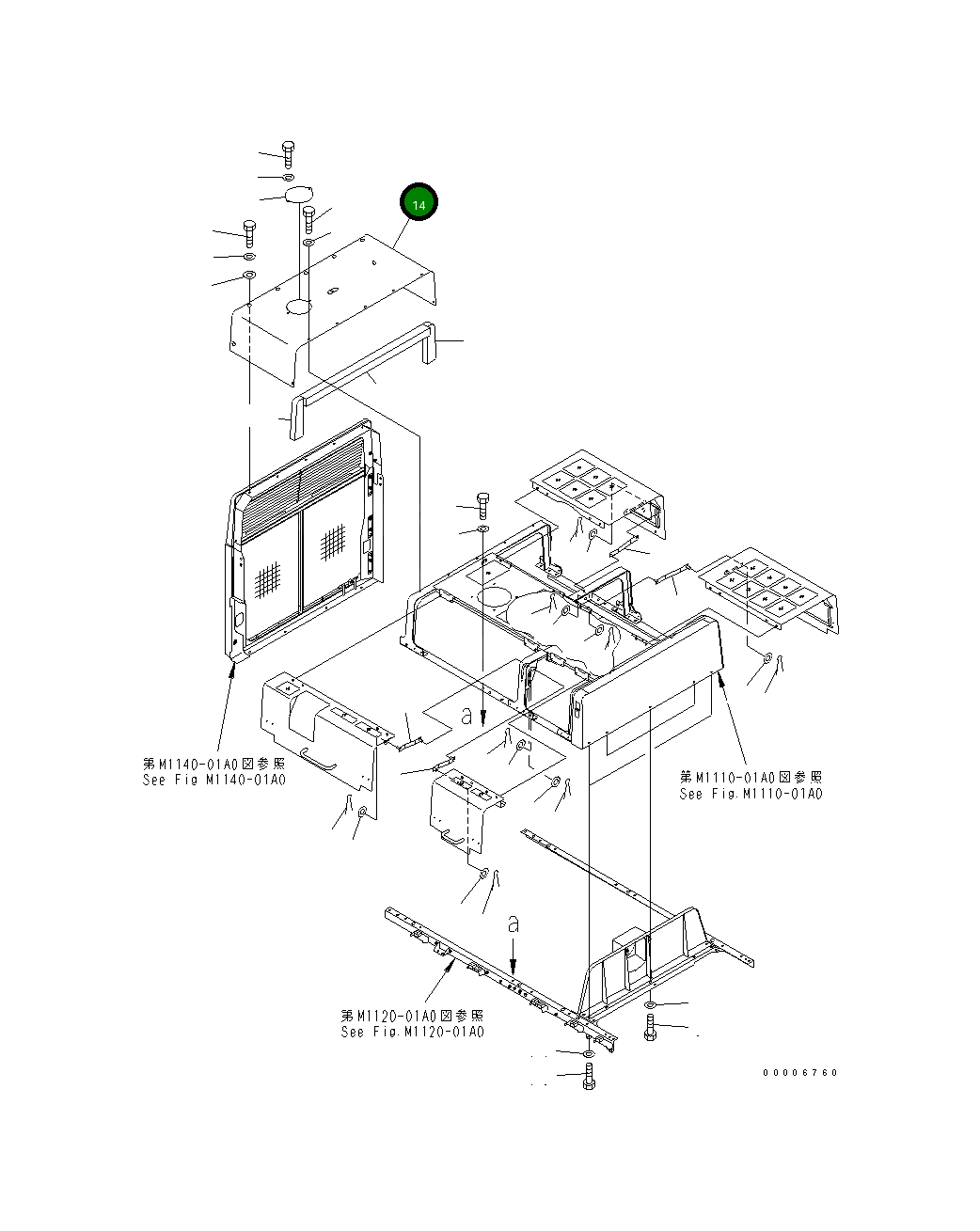 14

a

第M1140-01A0図参照
See Fig M1140-01A0

第M1110-01A0図参照
See Fig.M1110-01A0

a

第M1120-01A0図参照
See Fig.M1120-01A0

00006760