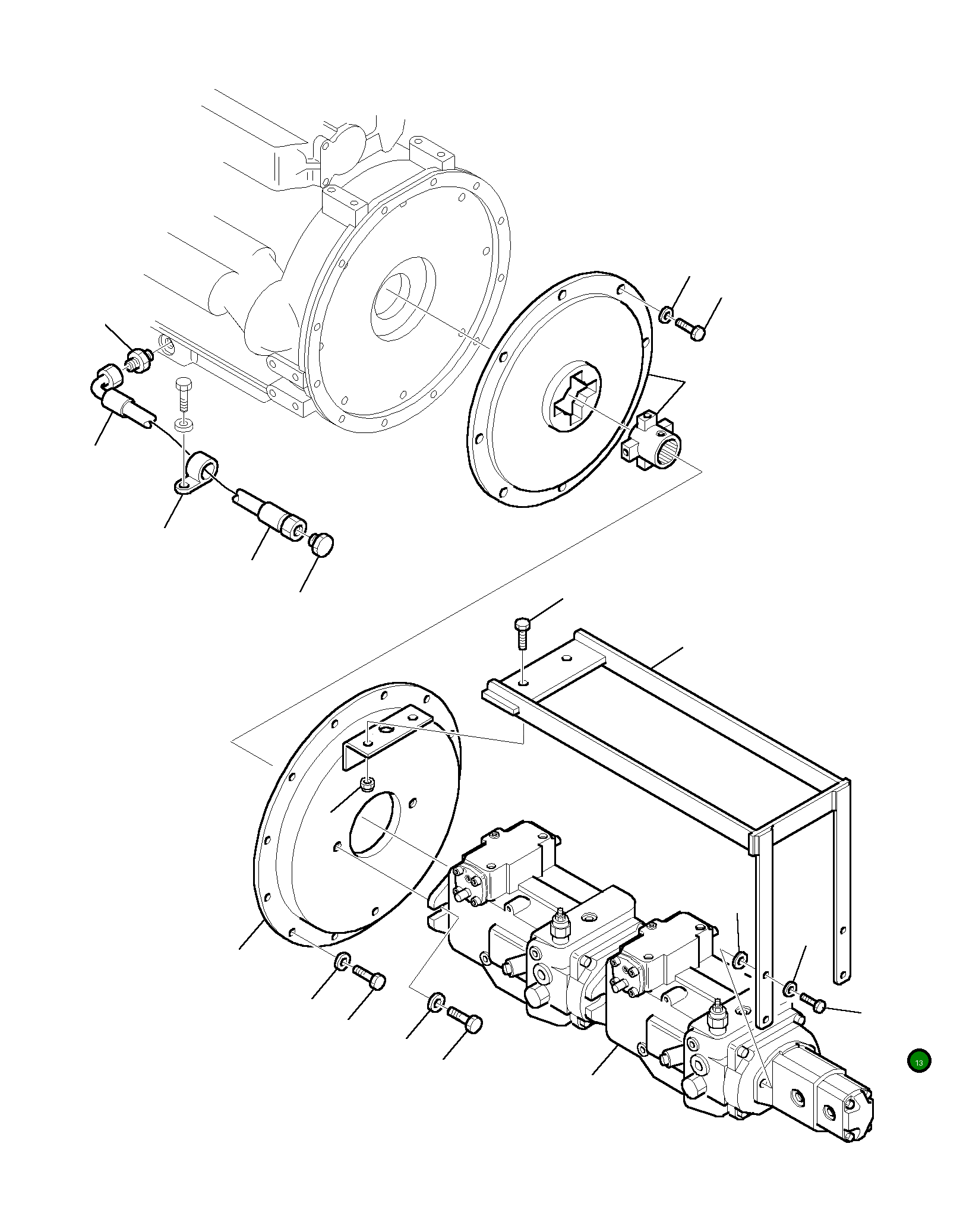 13