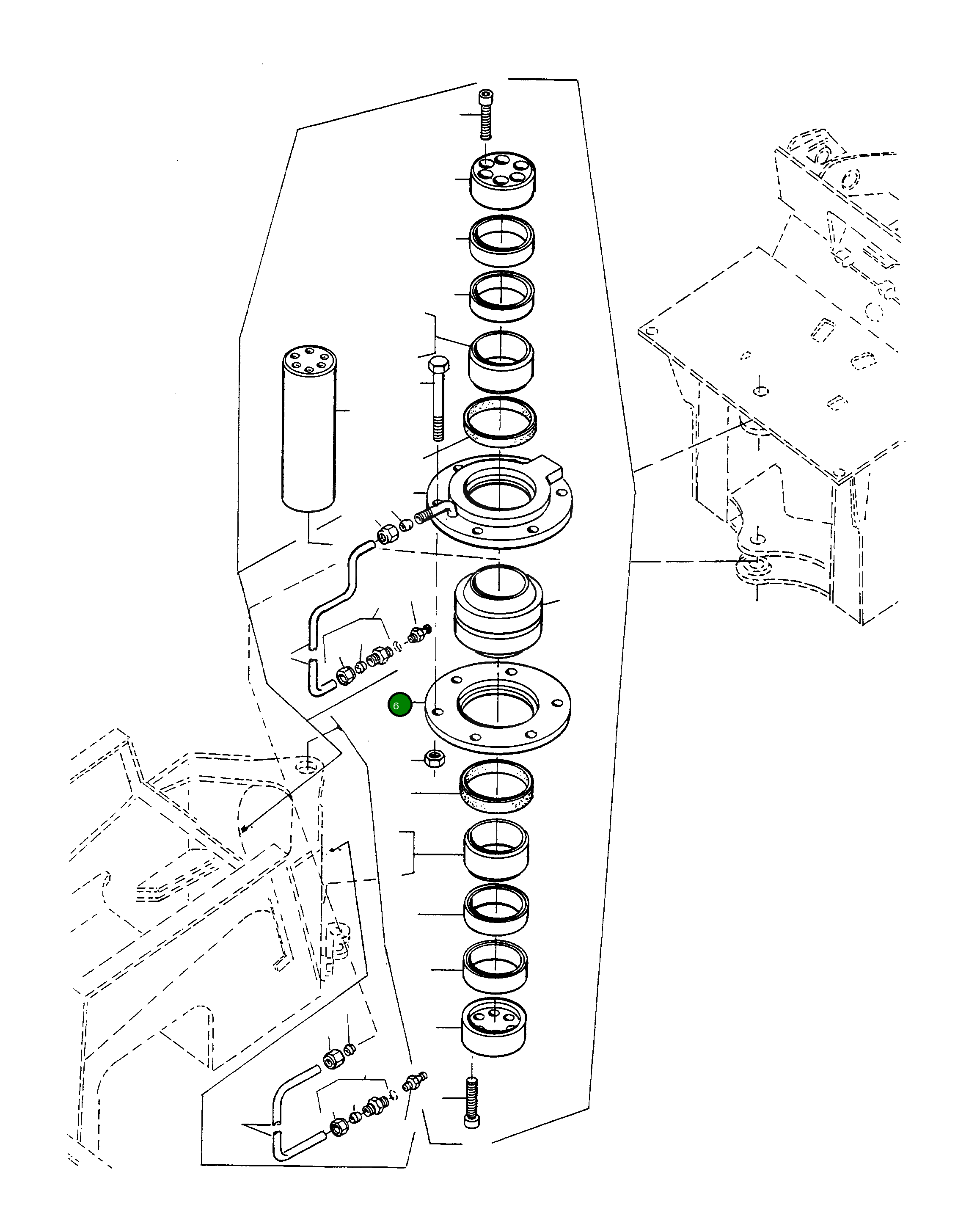 6