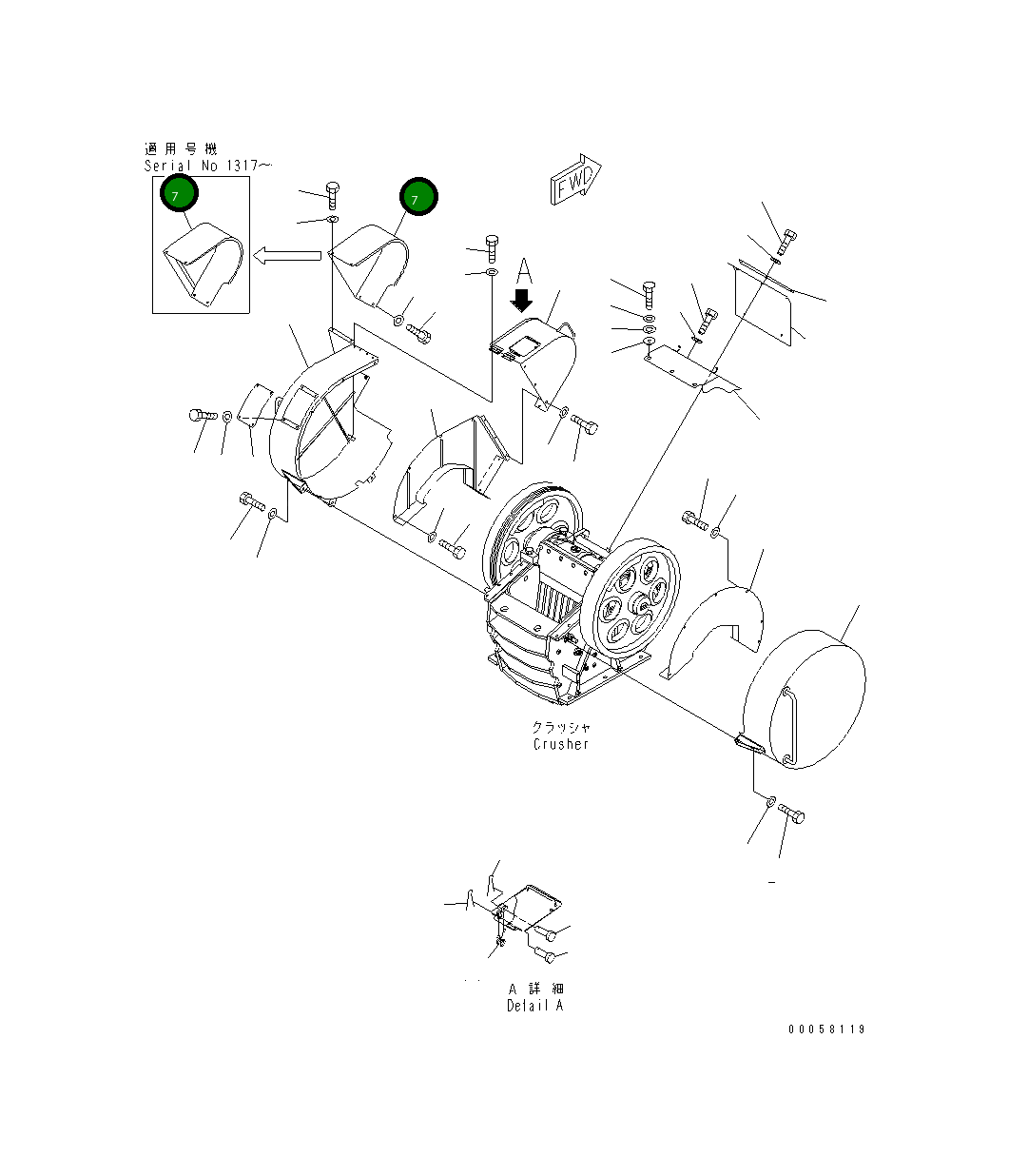 適用号機
Serial No 1317～

7

7

FWD

A

クラッシャ
Crusher

A 詳細
Detail A

00058119