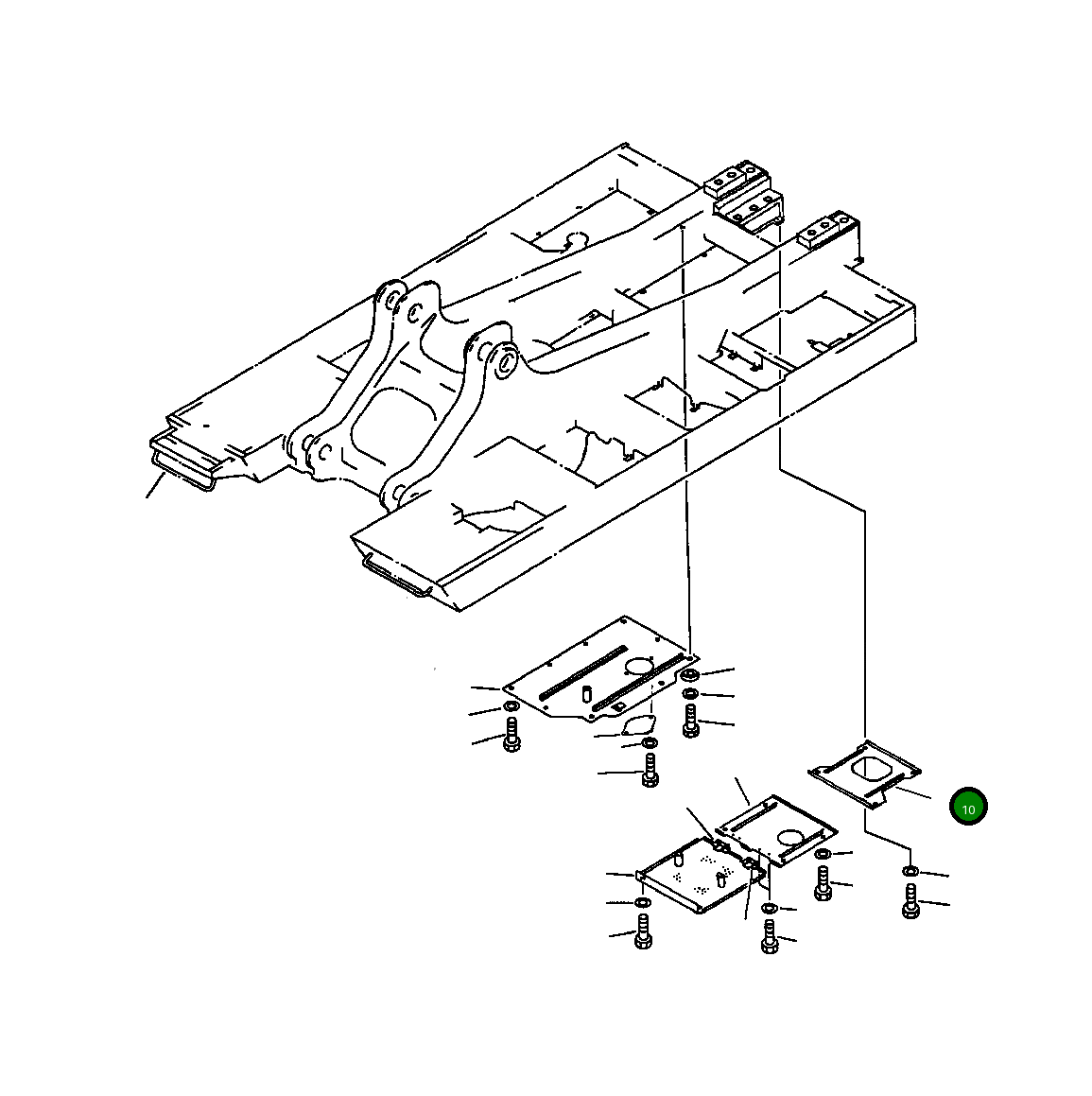 10