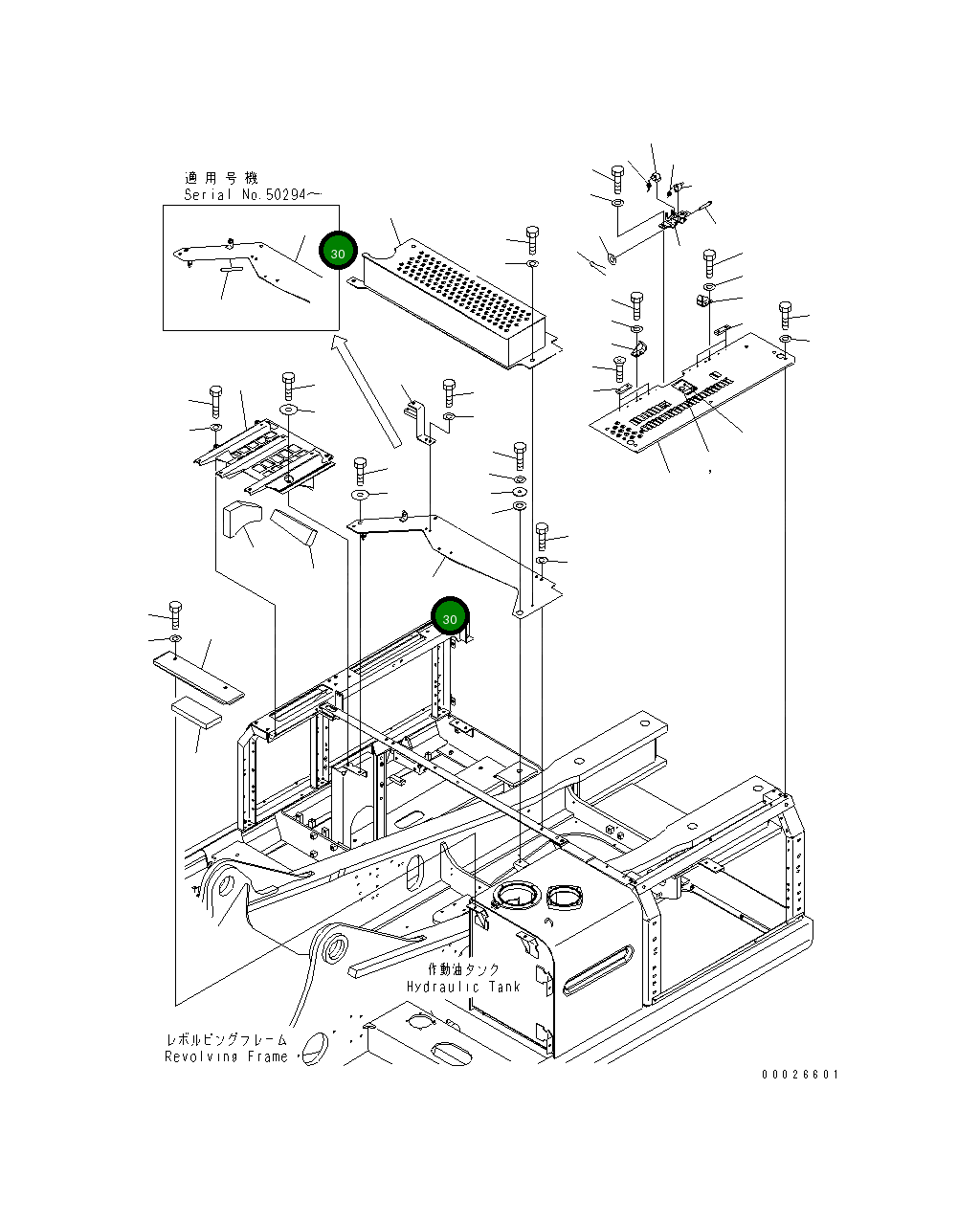 適用号機
Serial No.50294～

30

30

作動油タンク
Hydraulic Tank

レボルビングフレーム
Revolving Frame

00026601