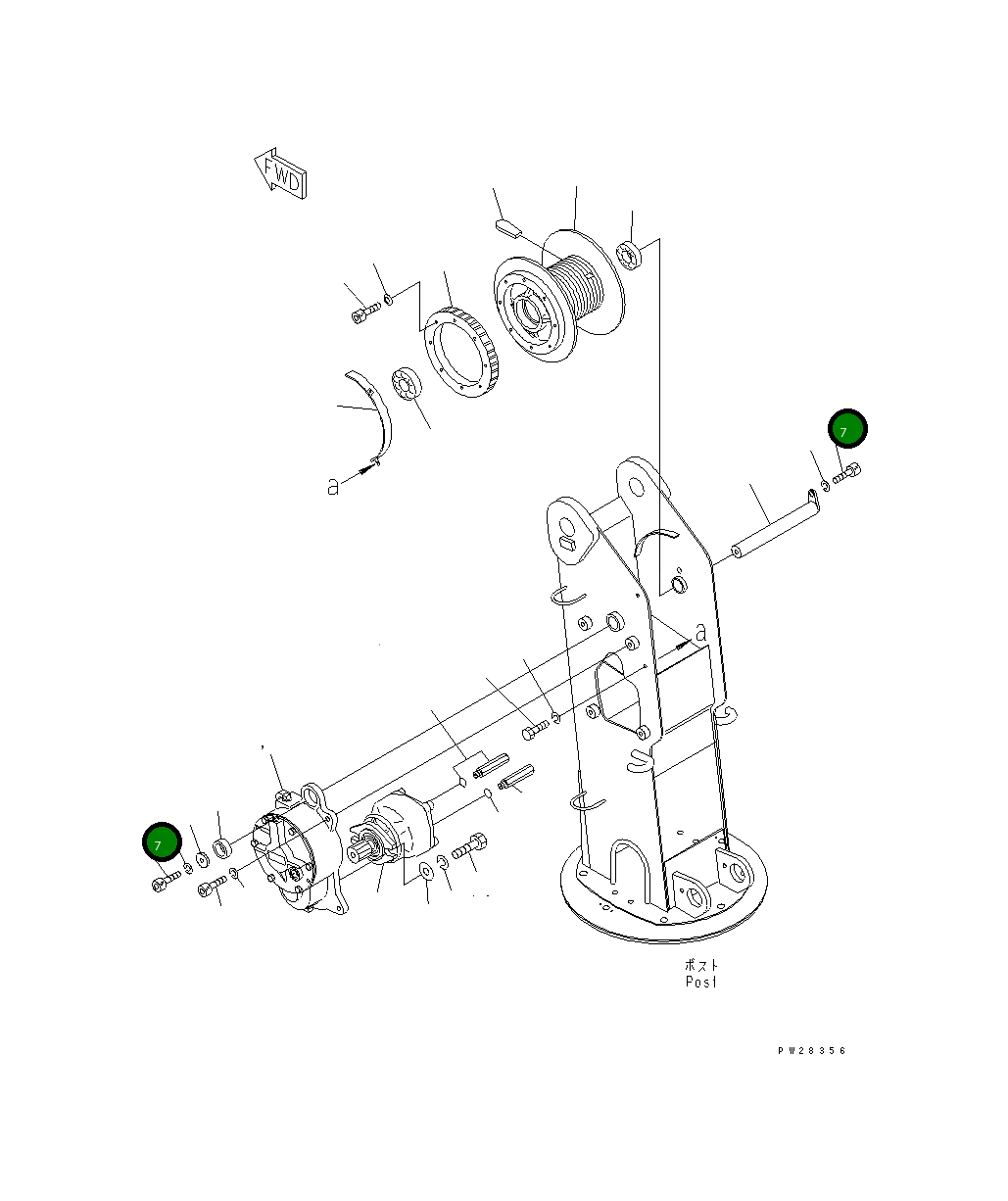 FWD

7

a

a

7

ポスト
Post

PW28356