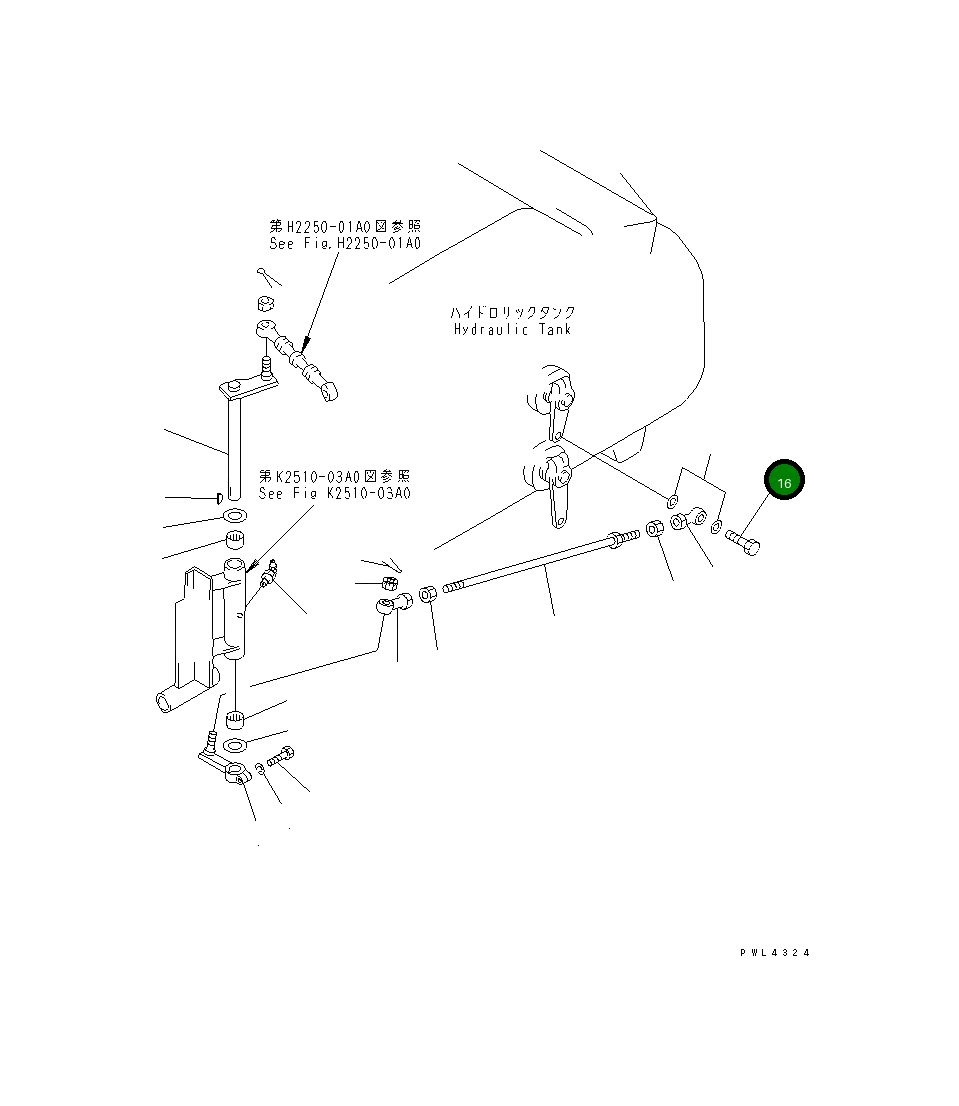 第H2250-01A0図参照
See Fig.H2250-01A0

ハイドロリックタンク
Hydraulic Tank

第K2510-03A0図参照
See Fig K2510-03A0

16

PWL4324