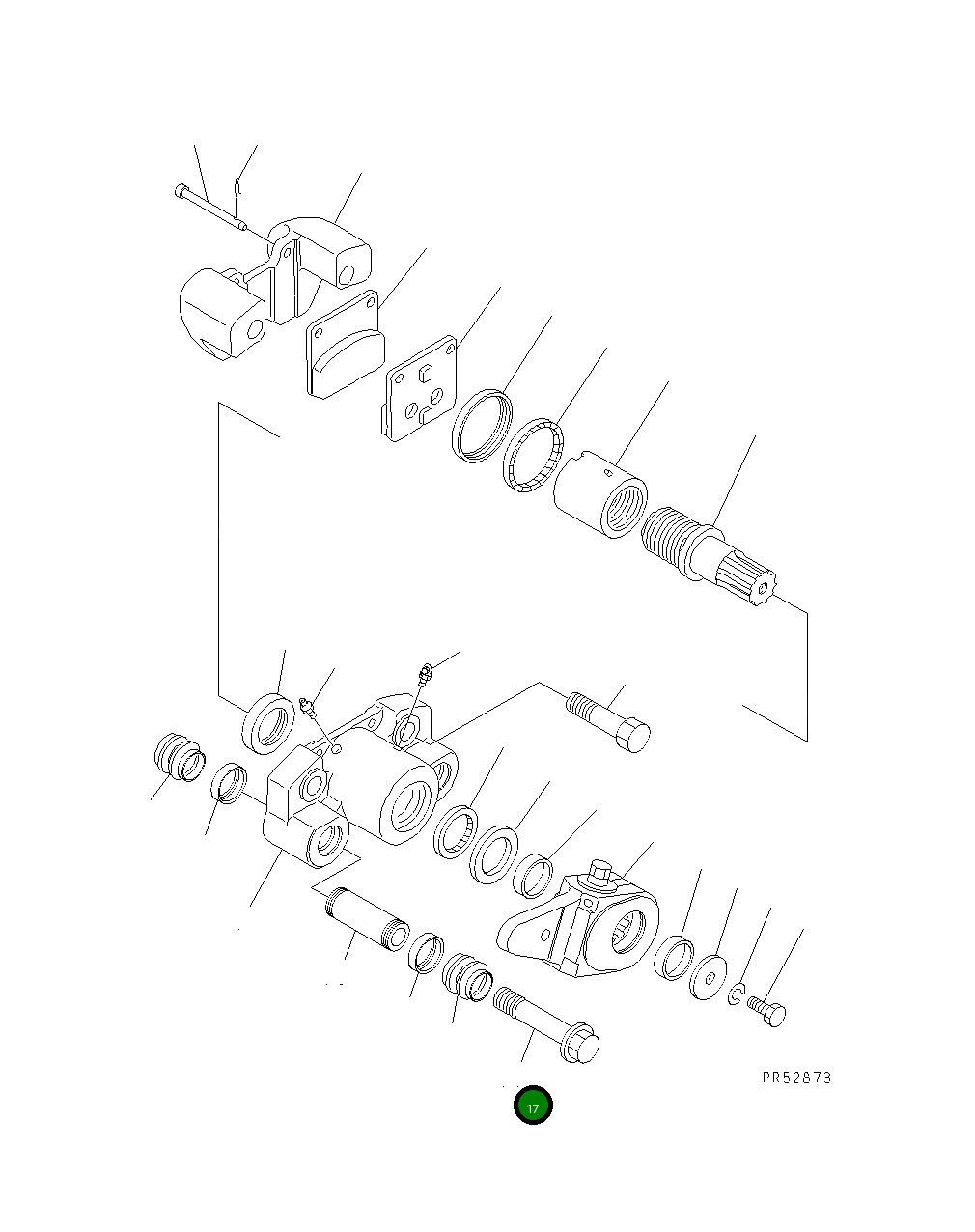 PR52873

17