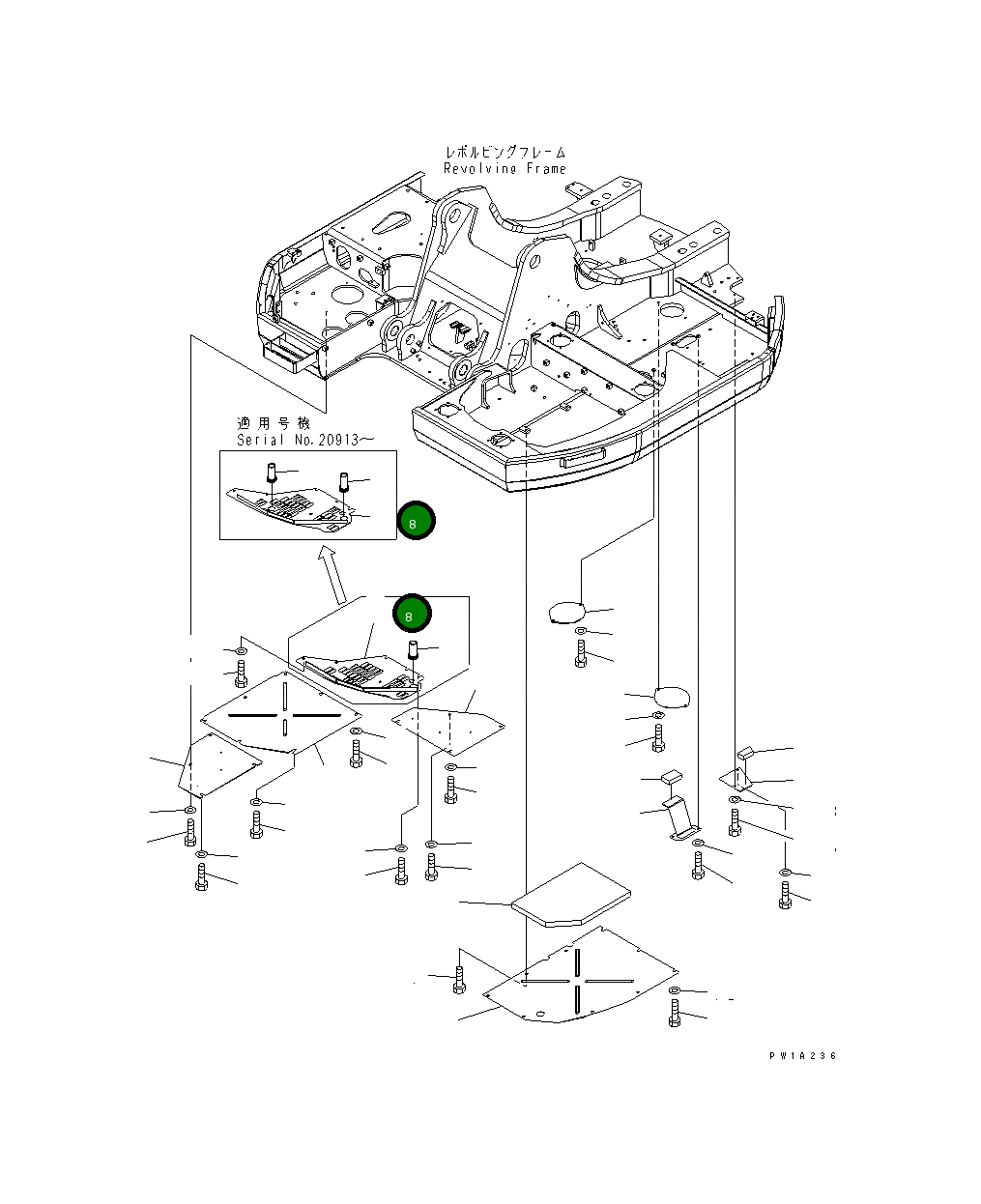 レボルビングフレーム
Revolving Frame

適用号機
Serial No.20913～

8

8

PW1A236