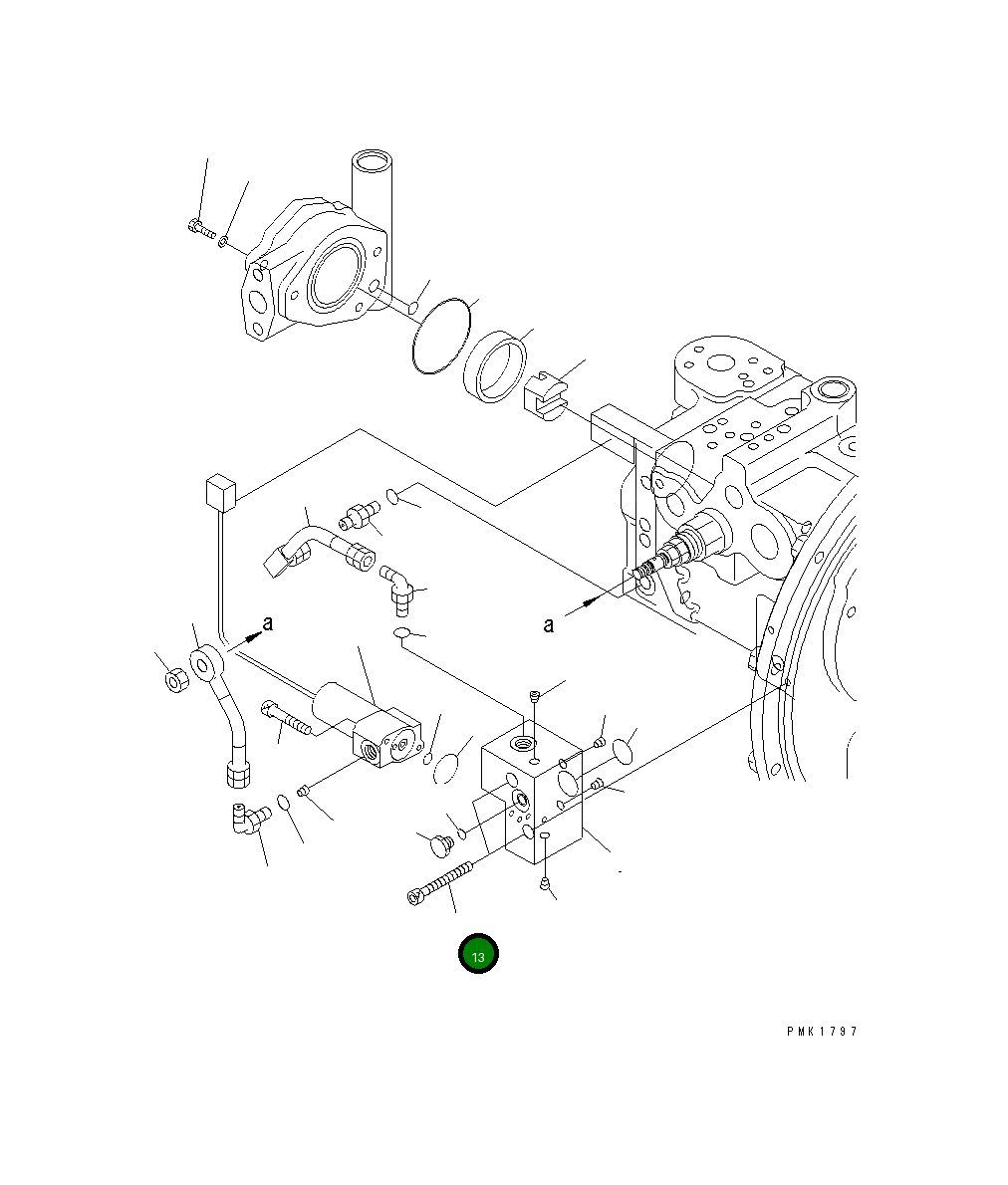 a

a

13

PMK1797