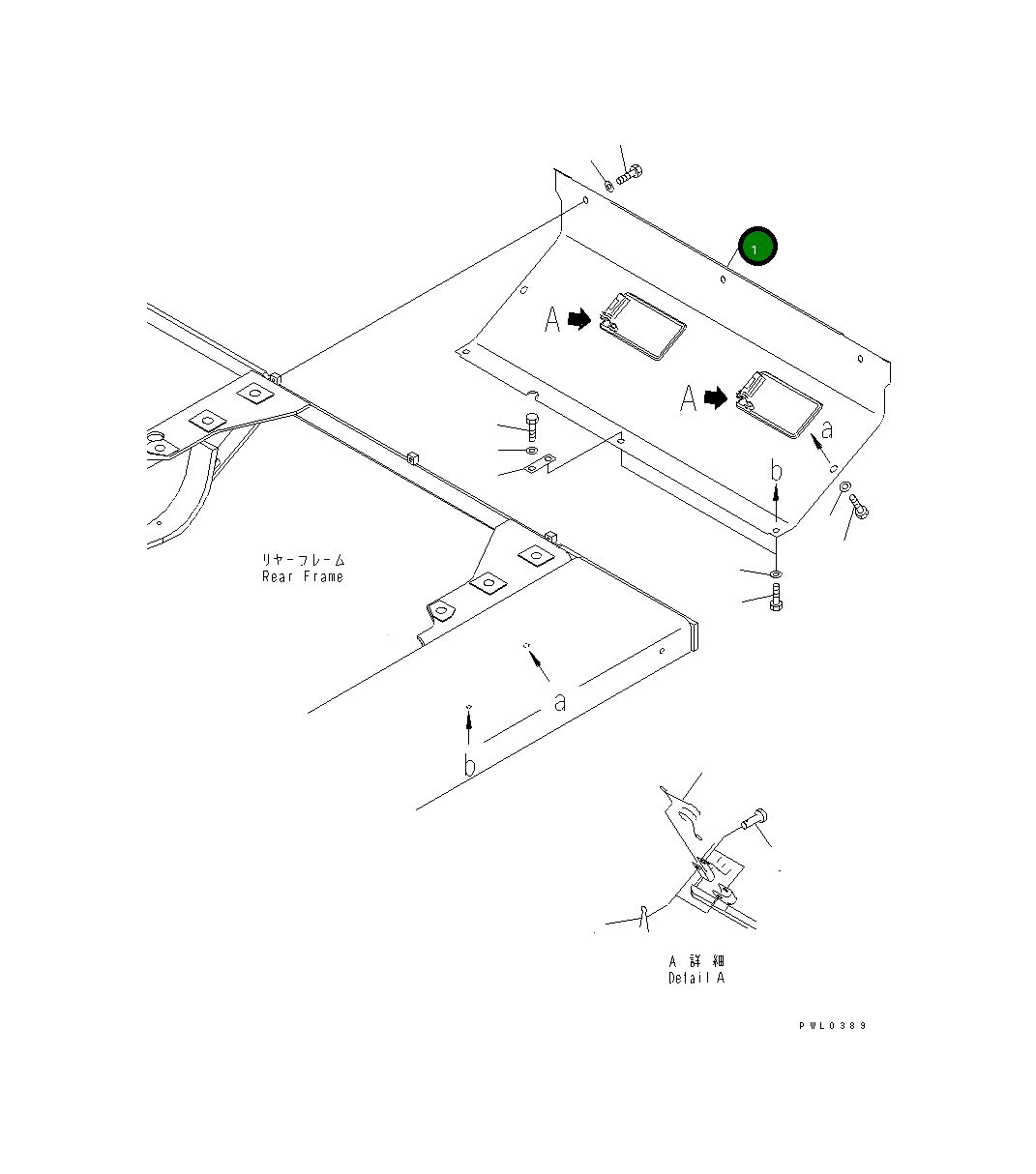 1

A

A

a

b

リヤーフレーム
Rear Frame

a

b

A 詳 細
Detail A

PWL0389