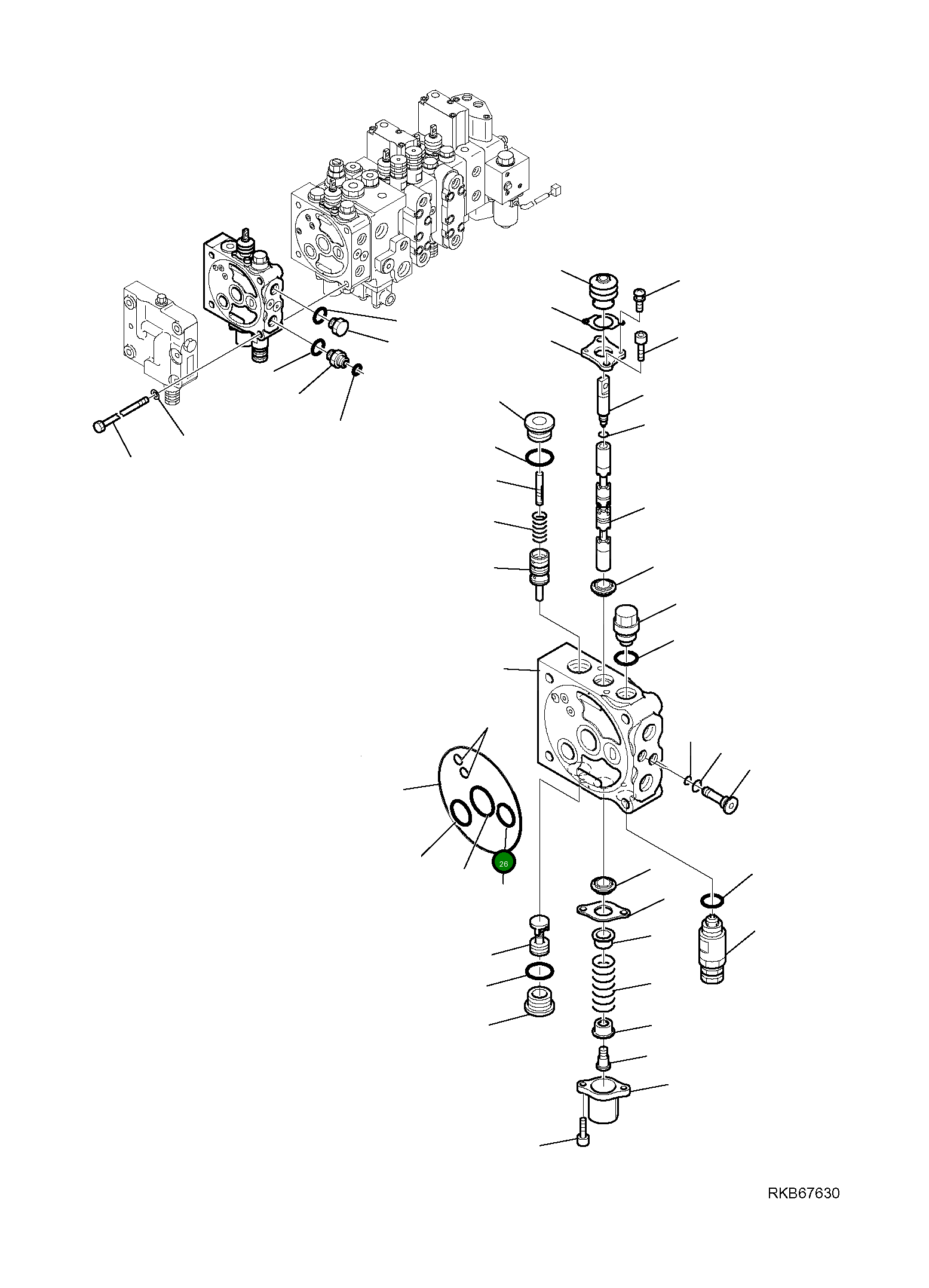 26

RKB67630