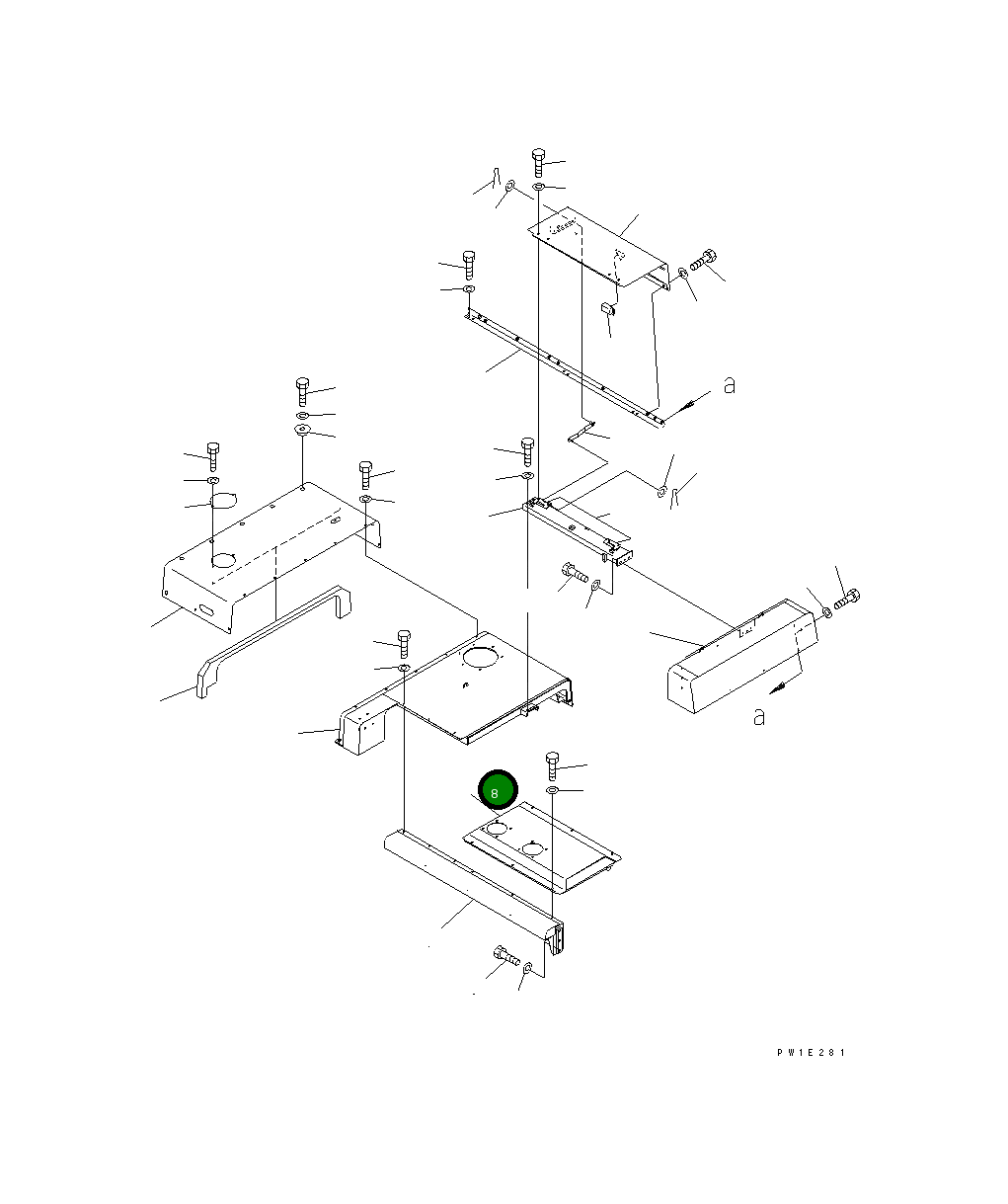 a

a

8

PW1E281