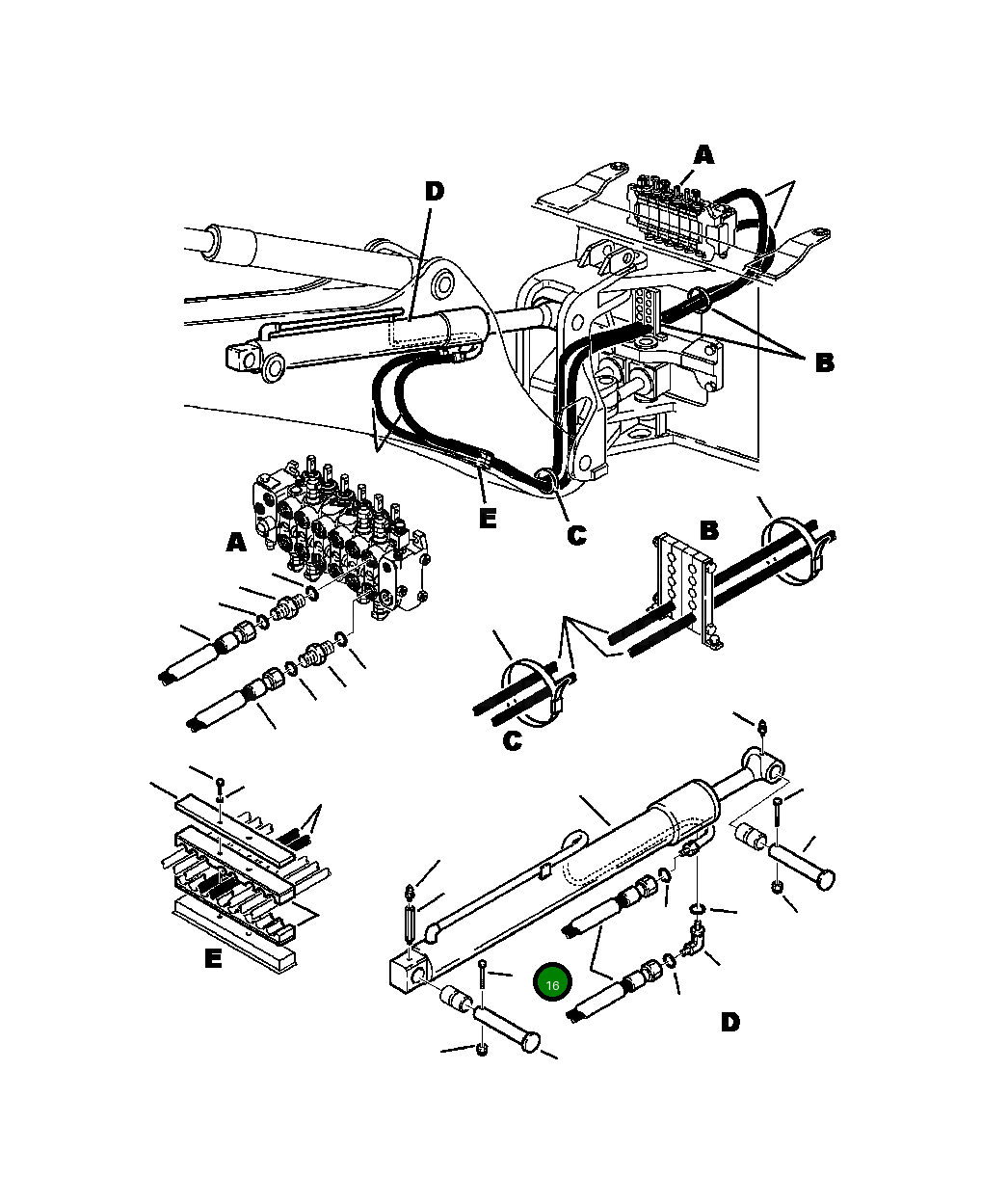 A
D
B
E
C
A
B
C
E
16
D