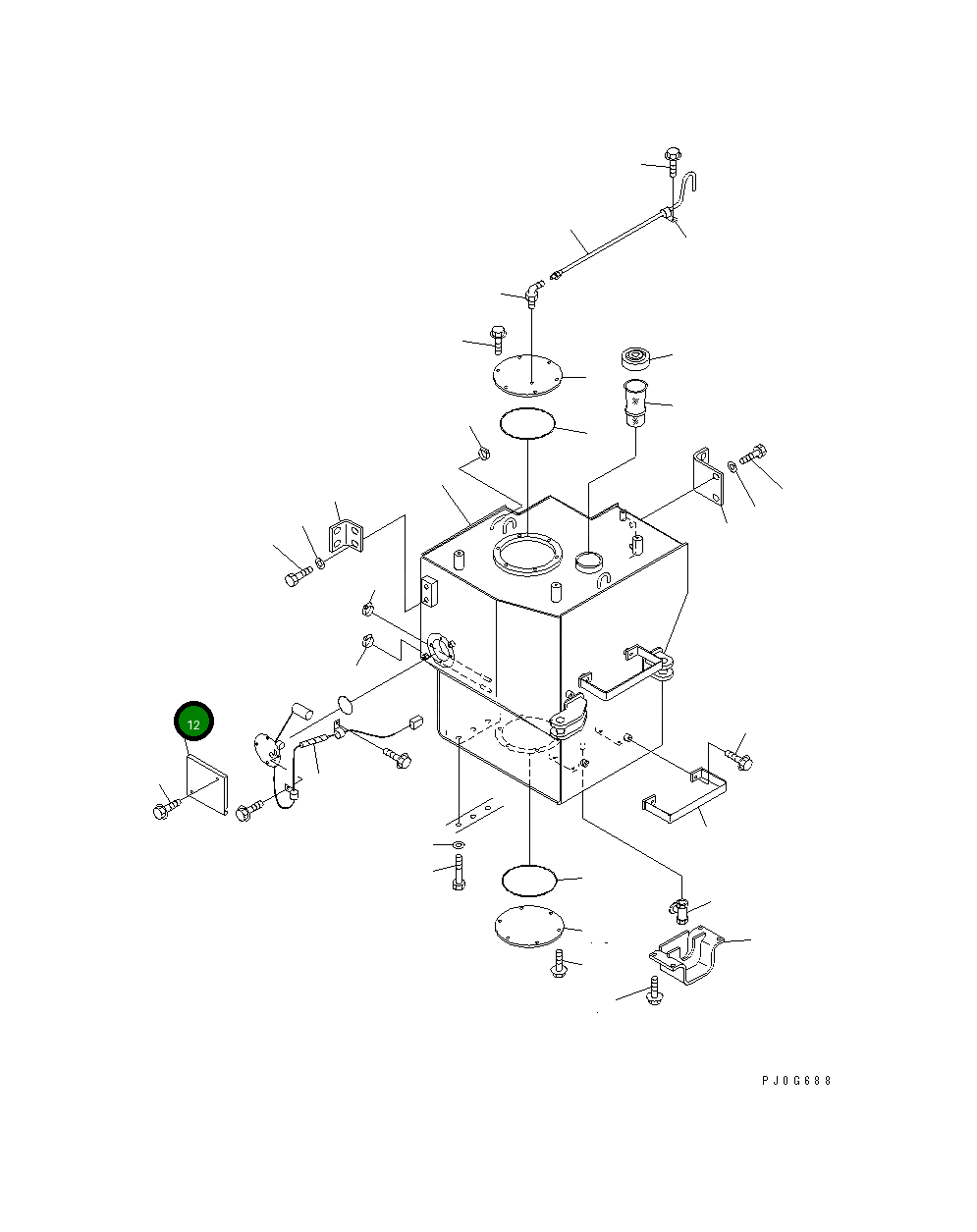 12

PJ0G688