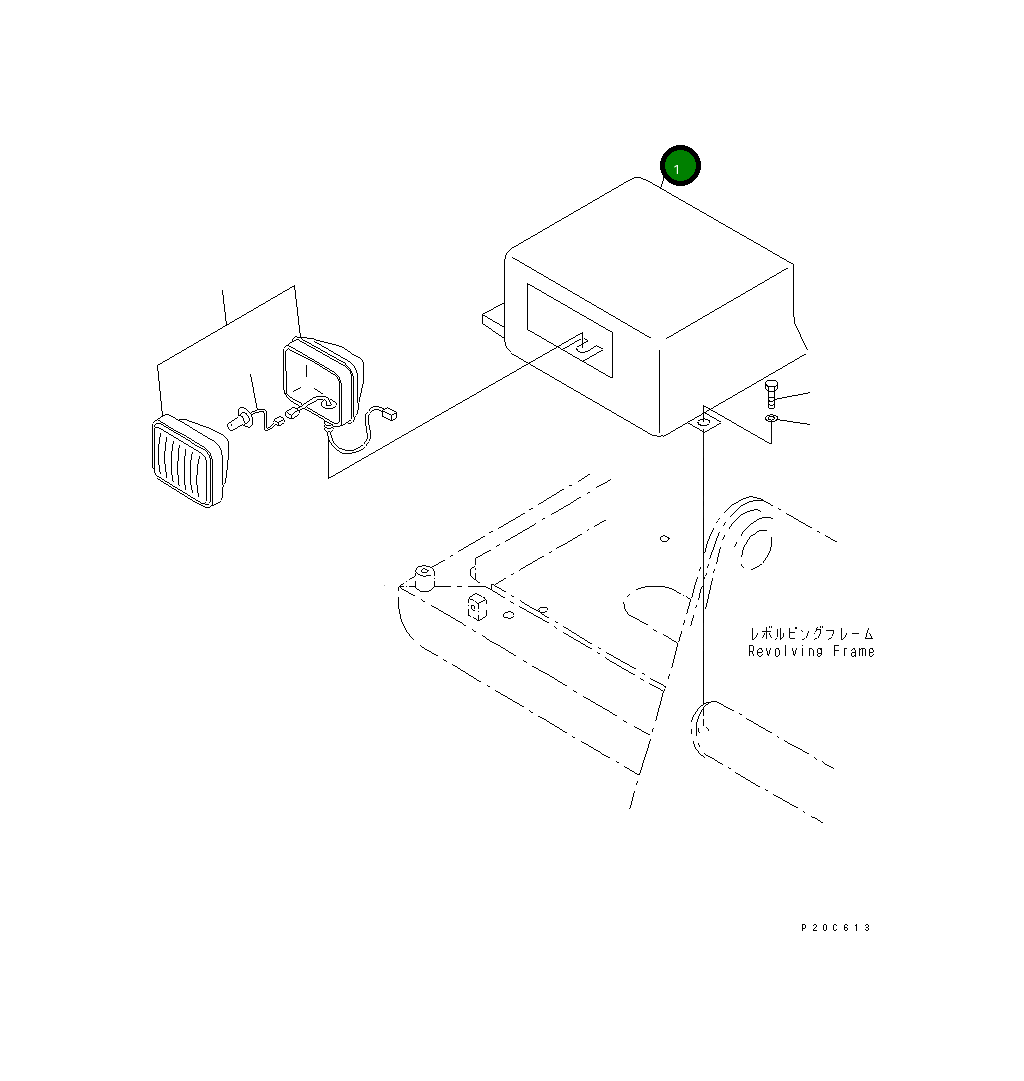 1

レボルビングフレーム
Revolving Frame

P20C613