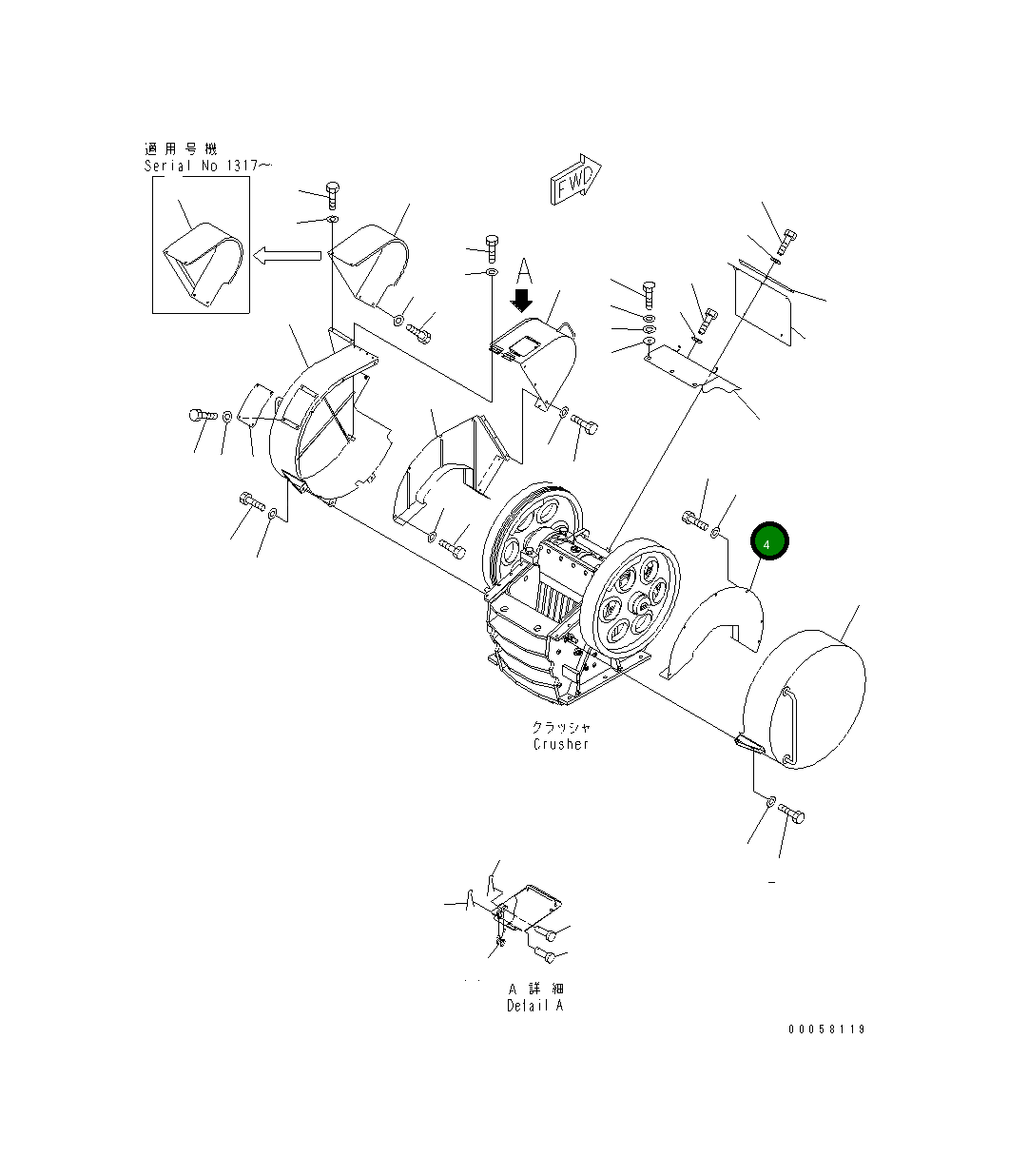 適用号機
Serial No 1317~

FWD

A

4

クラッシャ
Crusher

A 詳細
Detail A

00058119