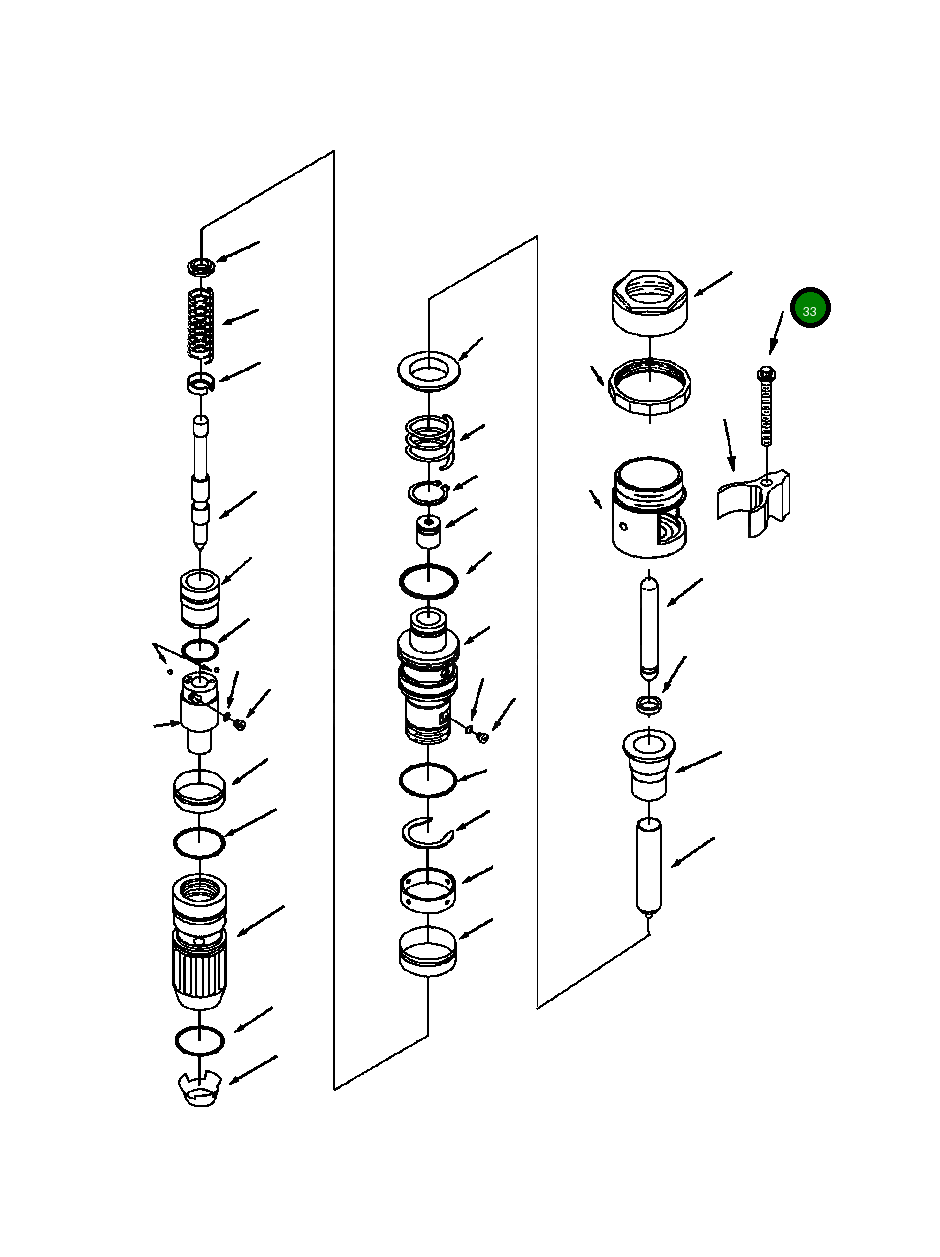 33