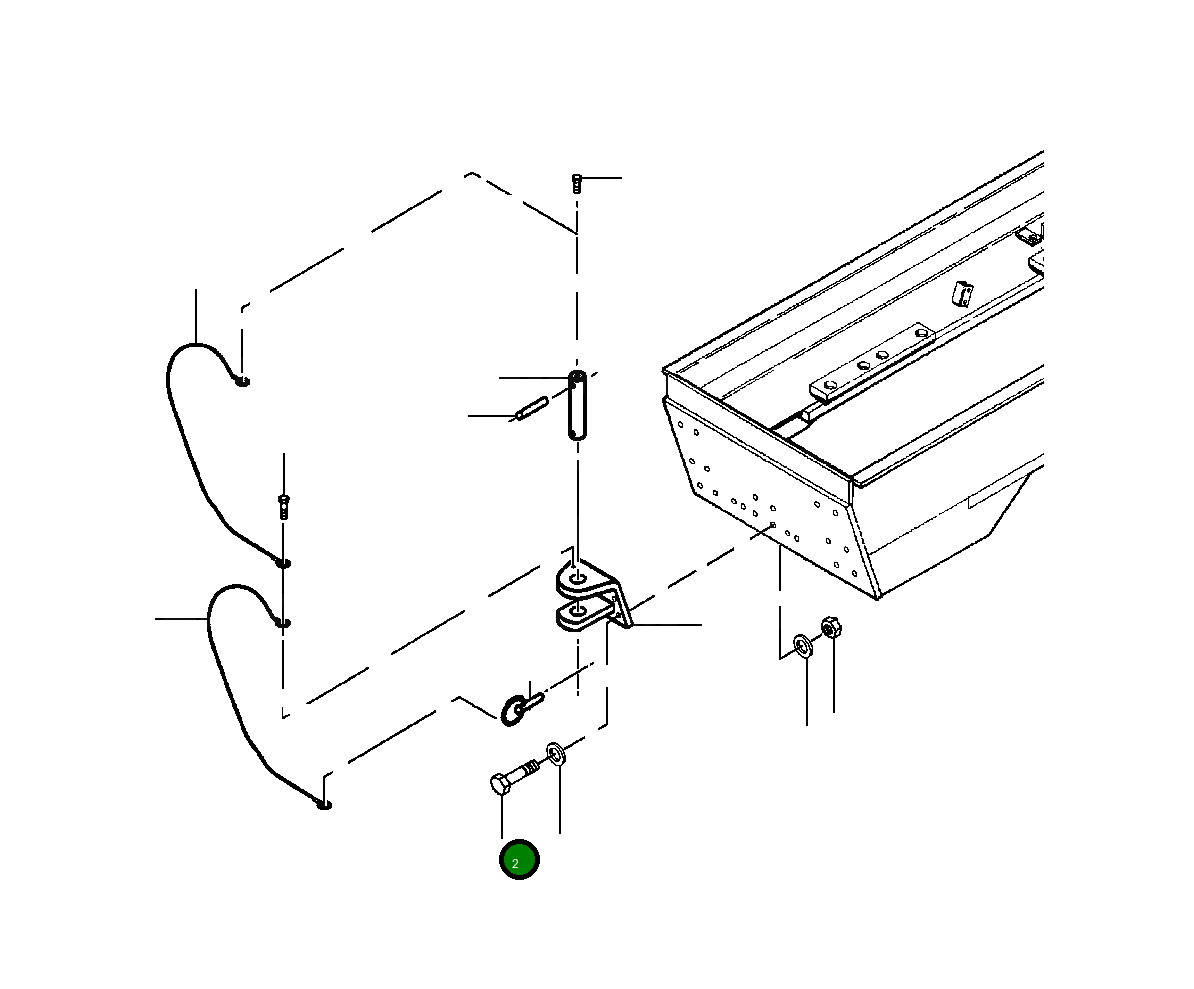 2