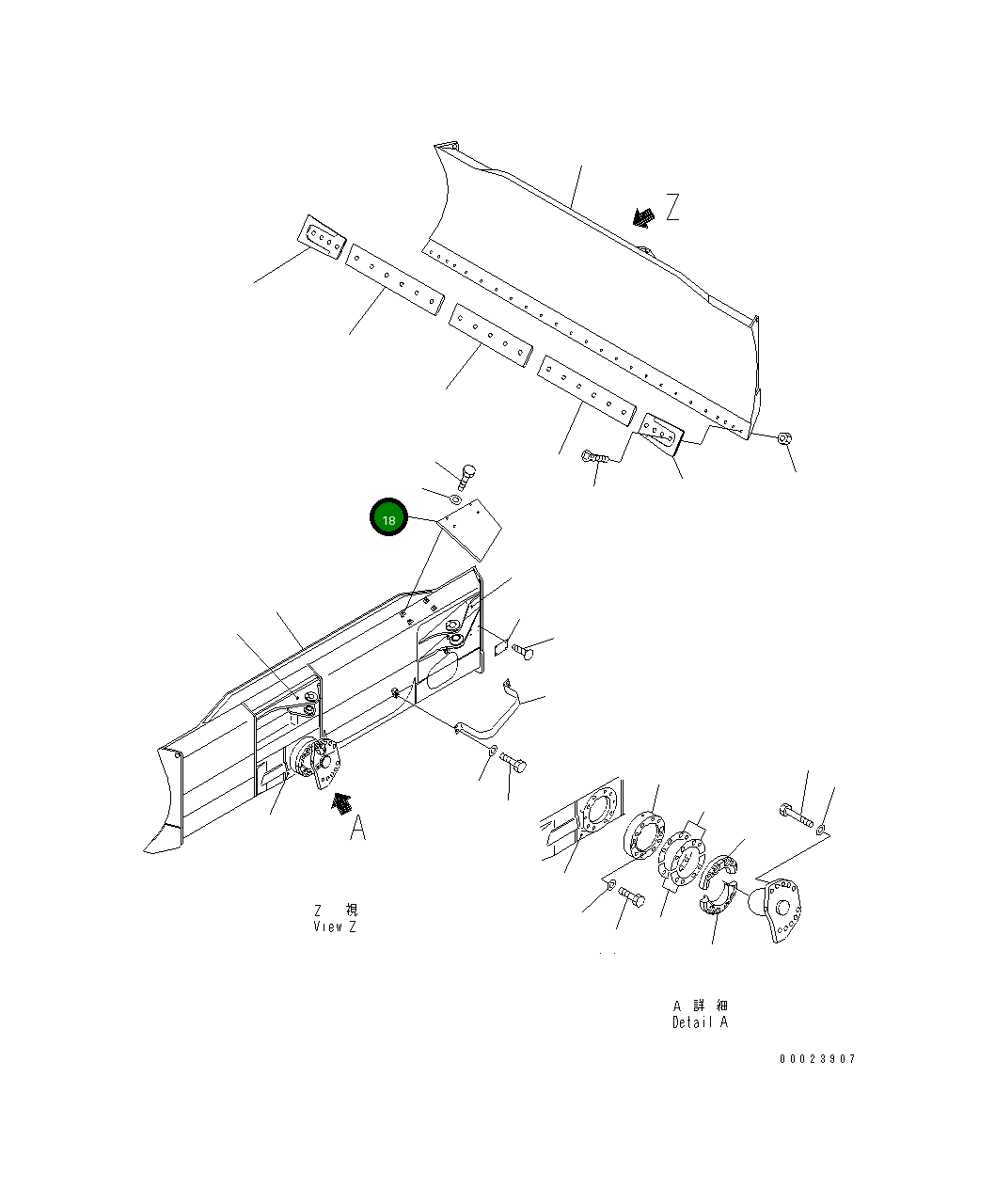 Z

18

A

Z 視
View Z

A 詳 細
Detail A

00023907