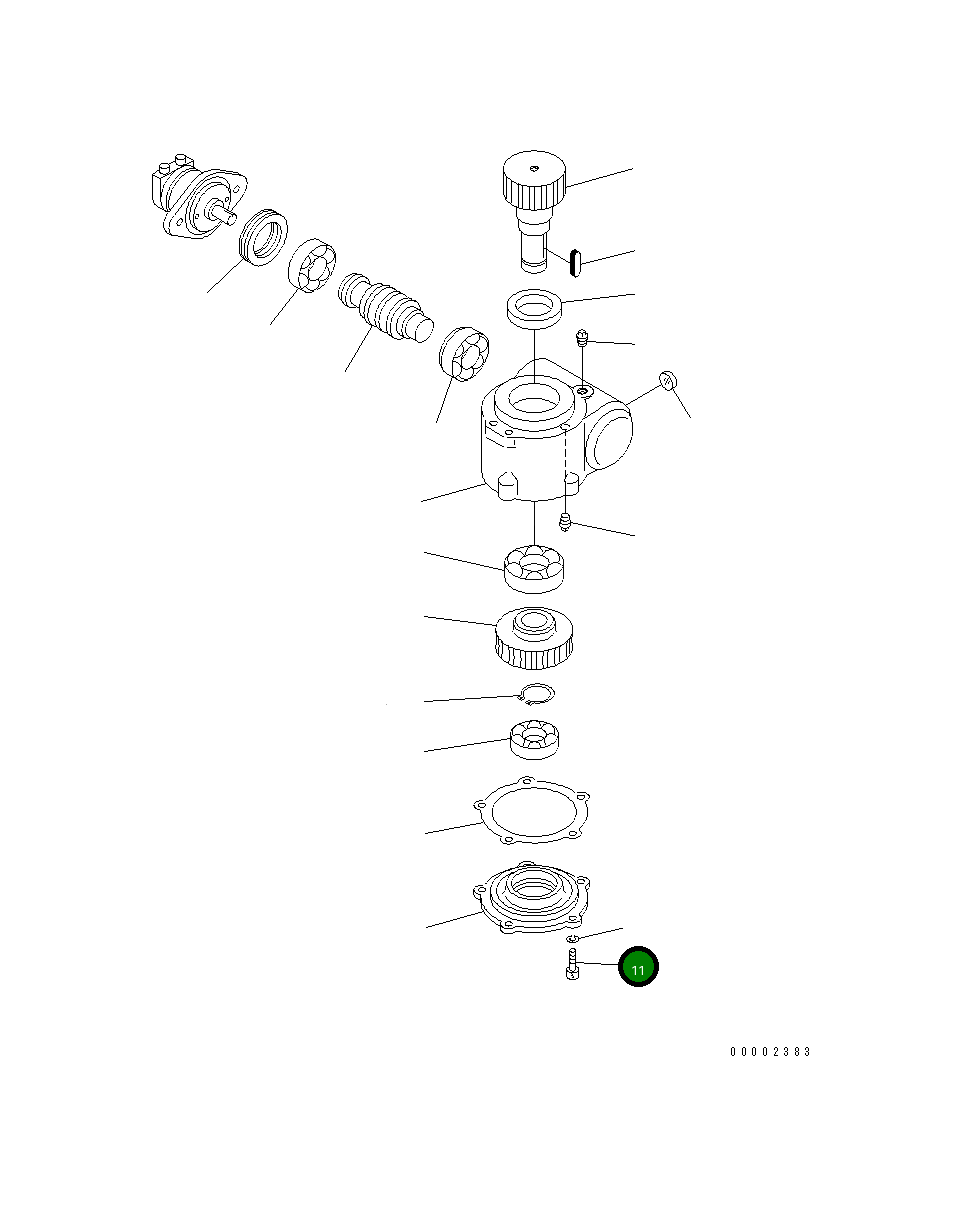 11

00002383