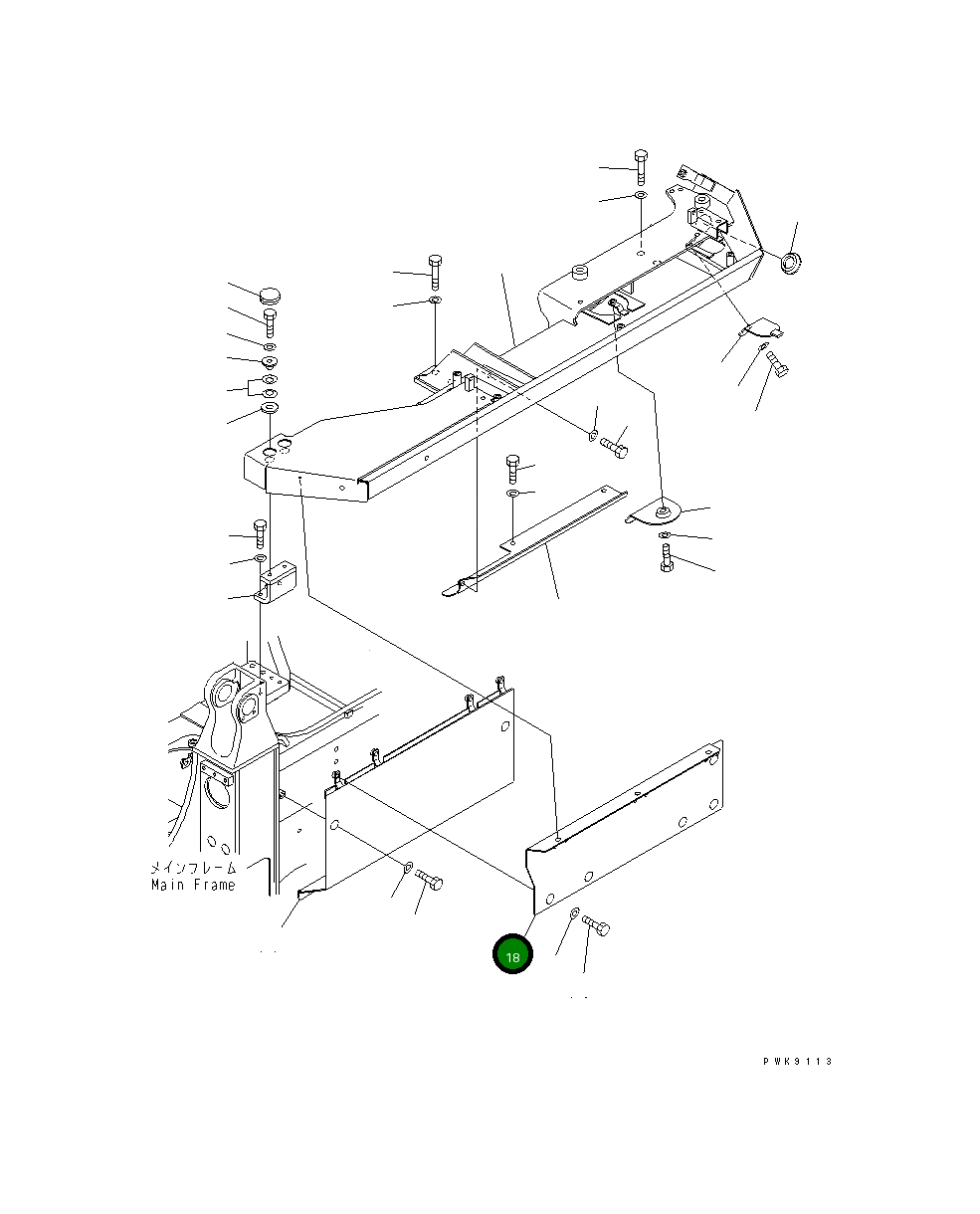 メインフレーム
Main Frame

18

PWK9113