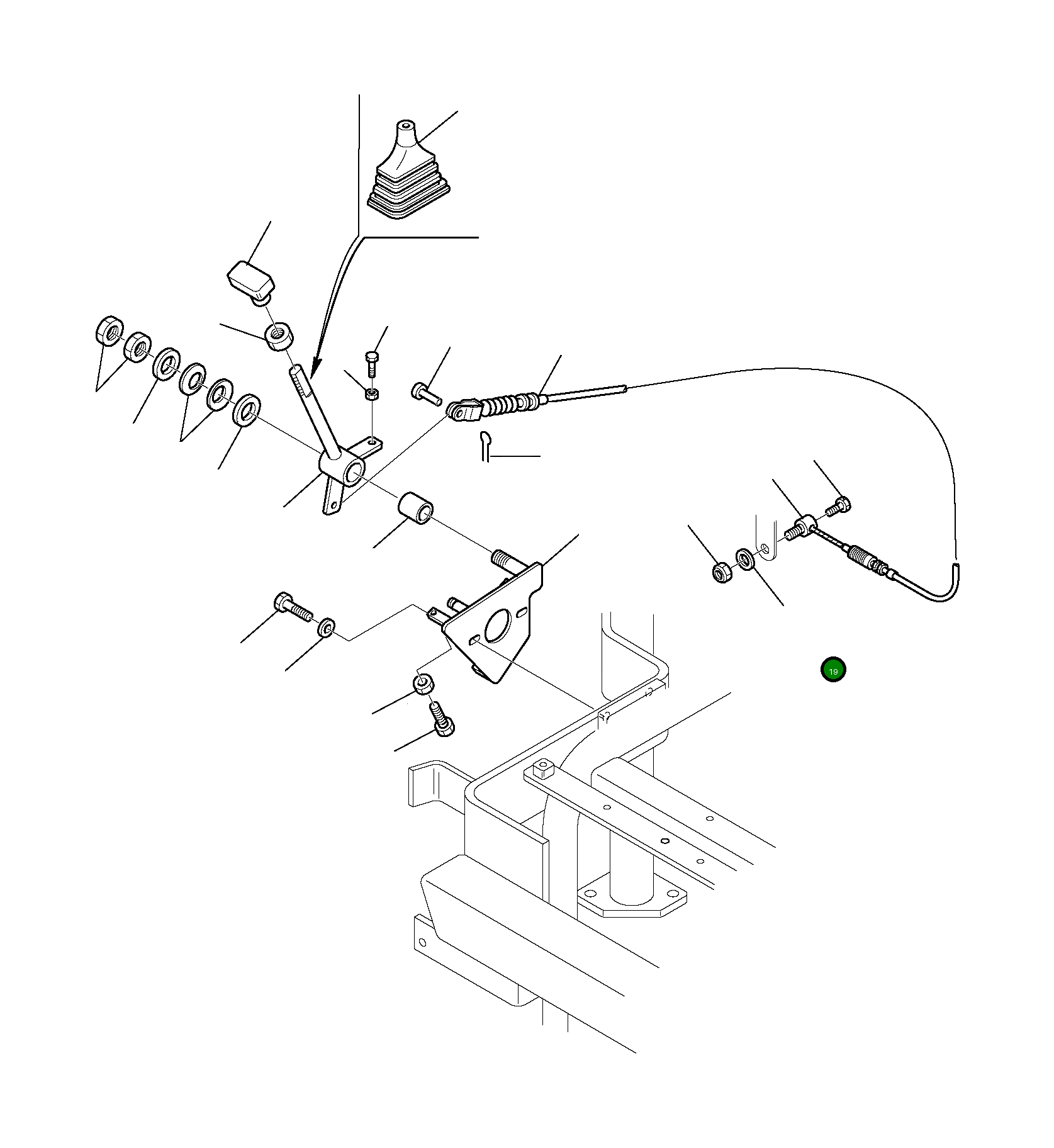 19