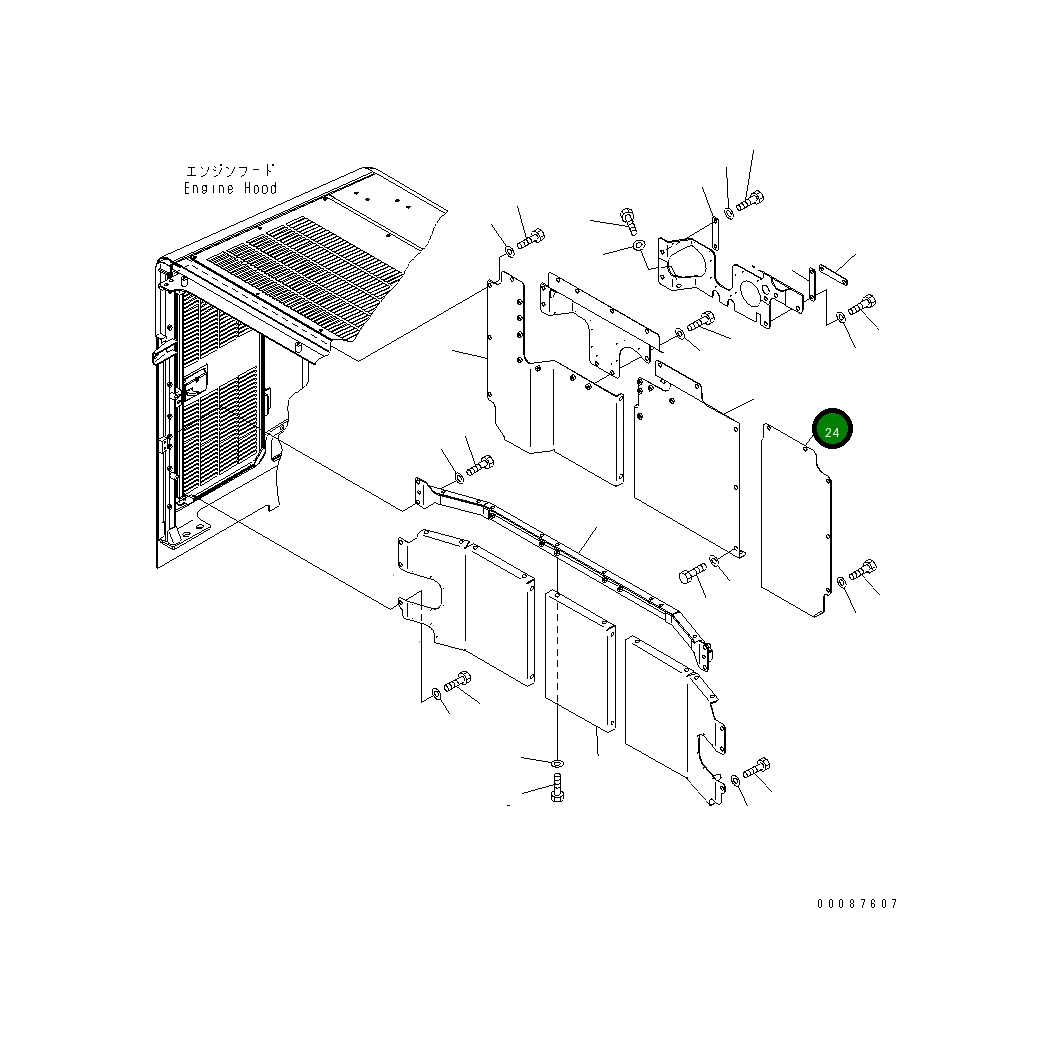 エンジンフード
Engine Hood

24

00087607