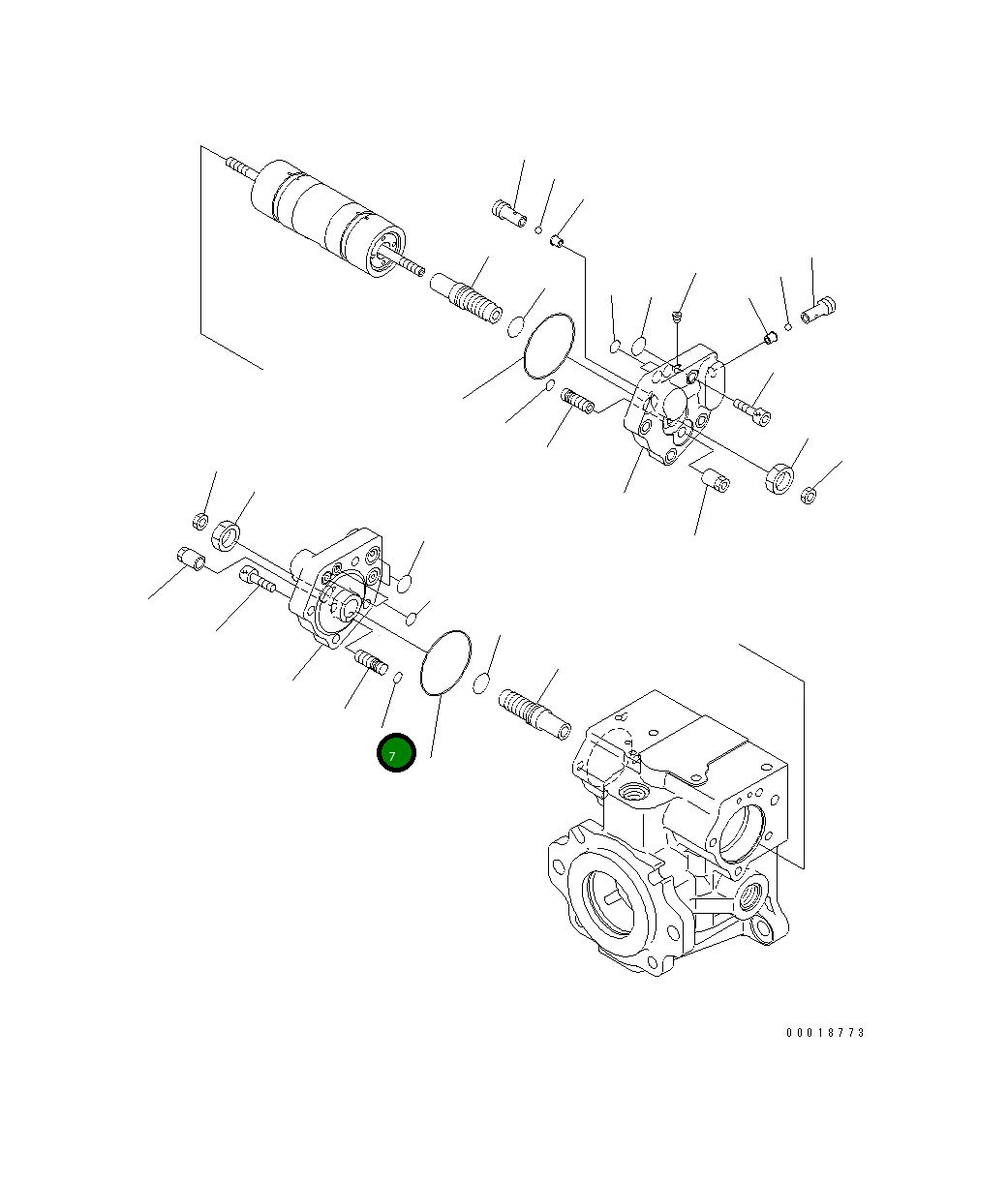 7

00018773