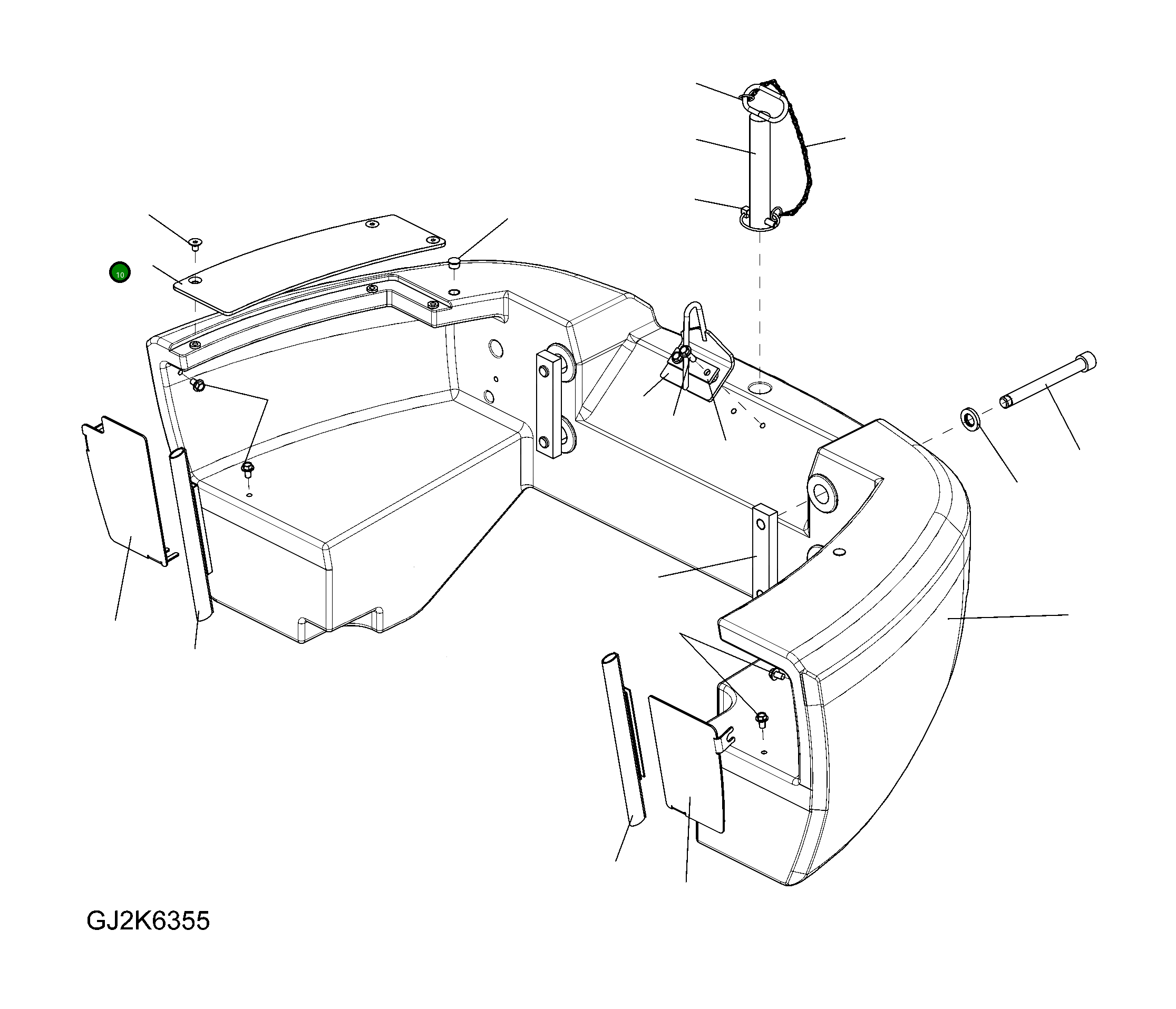 10

GJ2K6355